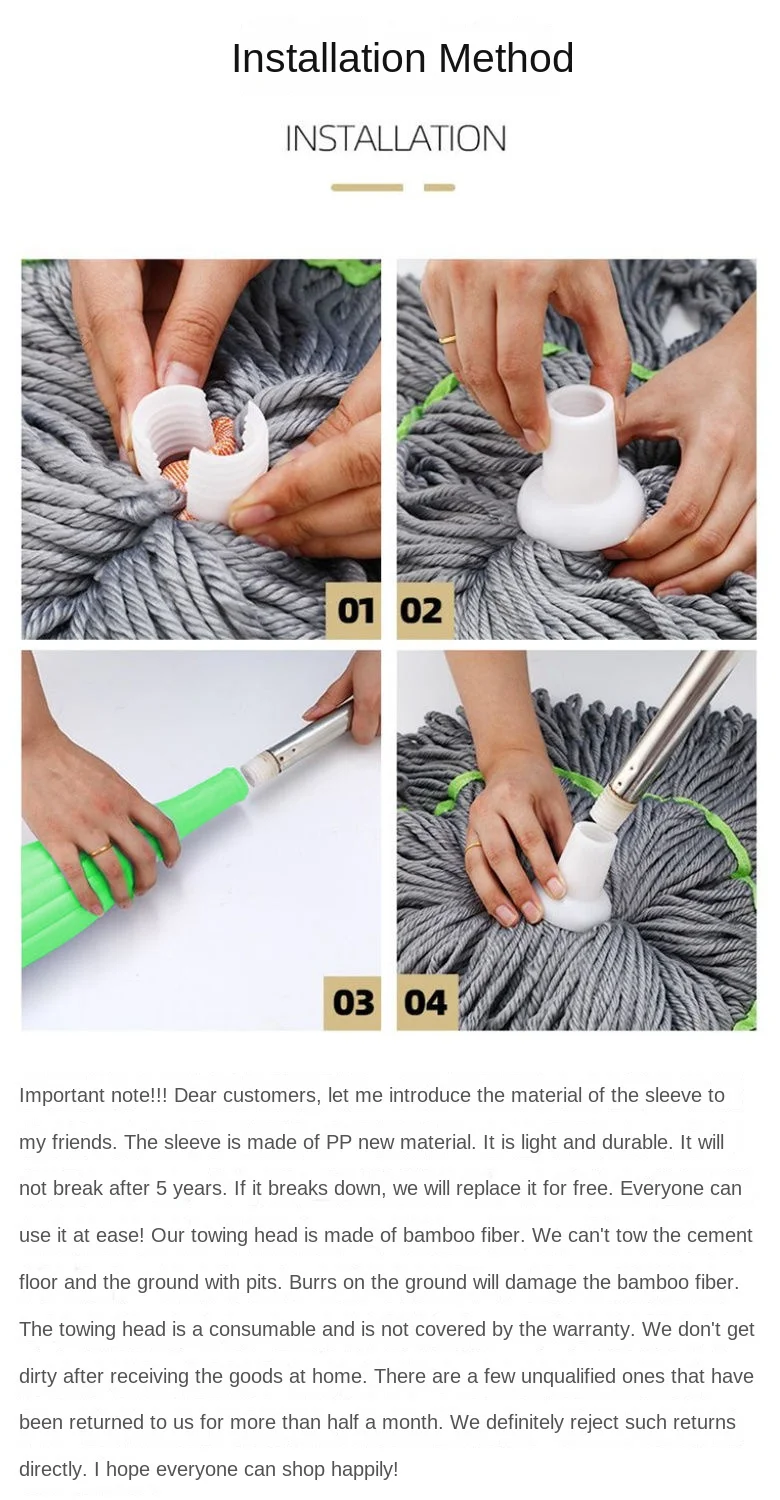 Installation Method

INSTALLATION

01 02

03 04

Important note!!! Dear customers, let me introduce the material of the sleeve to my friends. The sleeve is made of PP new material. It is light and durable. It will not break after 5 years. If it breaks down, we will replace it for free. Everyone can use it at ease! Our towing head is made of bamboo fiber. We can't tow the cement floor and the ground with pits. Burrs on the ground will damage the bamboo fiber. The towing head is a consumable and is not covered by the warranty. We don't get dirty after receiving the goods at home. There are a few unqualified ones that have been returned to us for more than half a month. We definitely reject such returns directly. I hope everyone can shop happily!