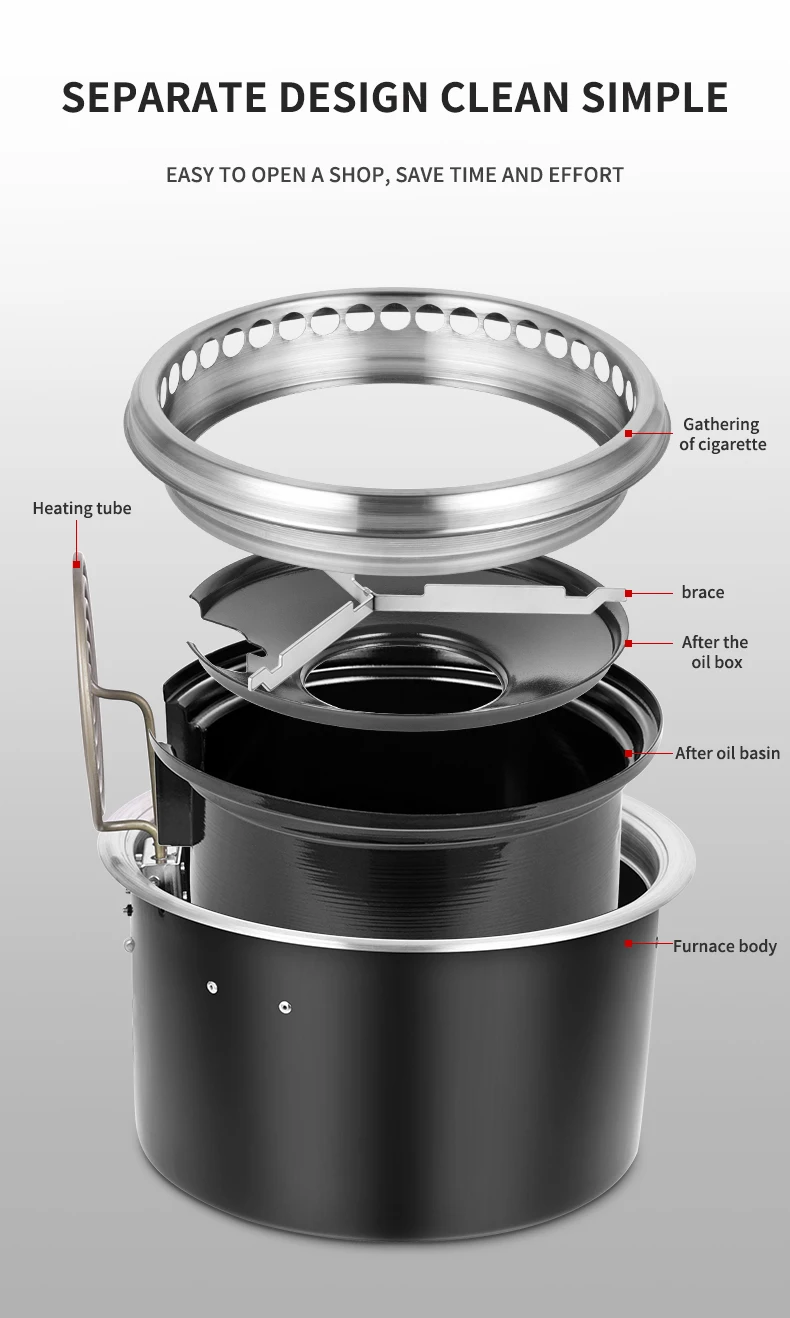 SEPARATE DESIGN CLEAN SIMPLE

EASY TO OPEN A SHOP, SAVE TIME AND EFFORT

Gathering of cigarette

Heating tube

brace

After the oil box

After oil basin

Furnace body