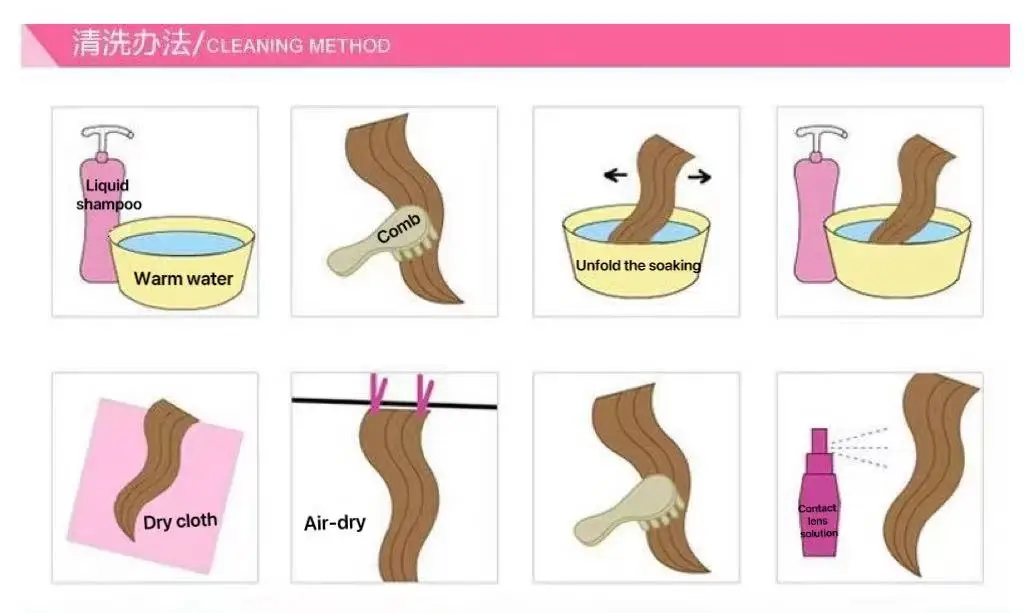 清洗办法/CLEANING METHOD

Liquid shampoo

Warm water

Comb

Unfold the soaking

Dry cloth

Air-dry

Contact lens solution