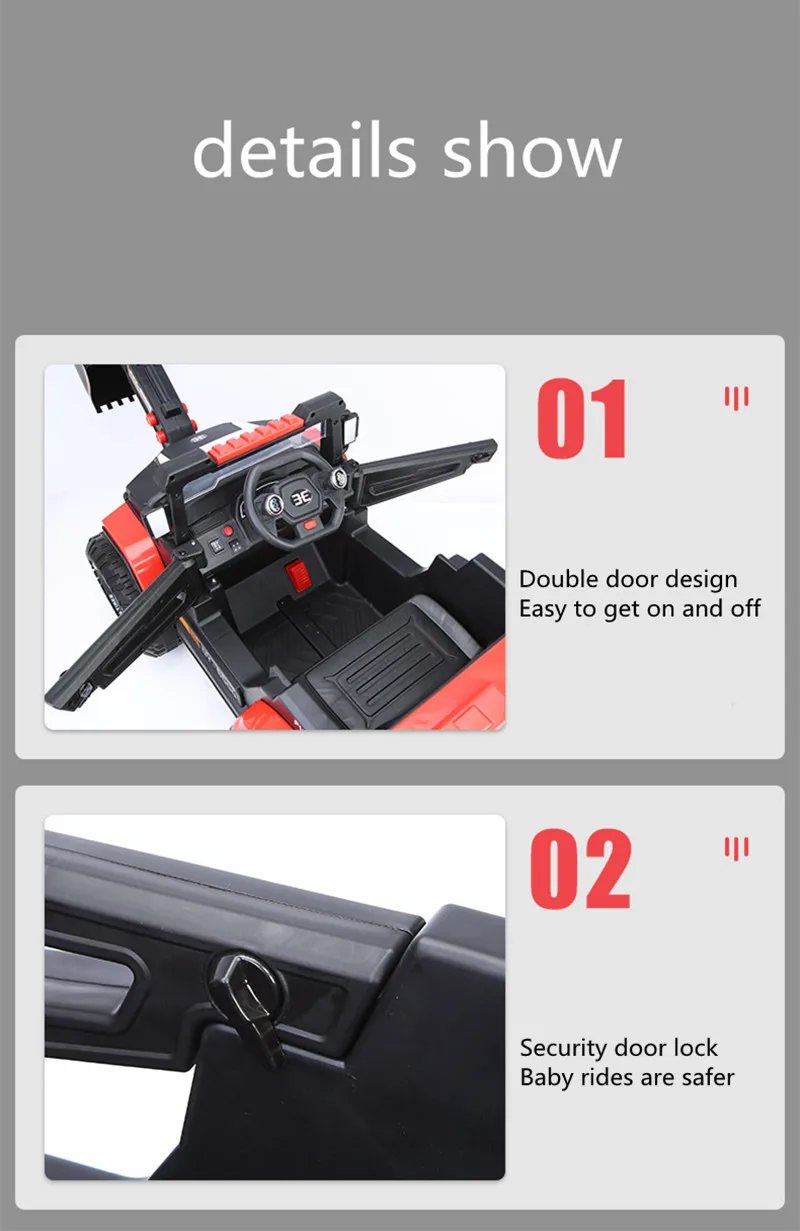 details show

01

Double door design
Easy to get on and off

02

Security door lock
Baby rides are safer