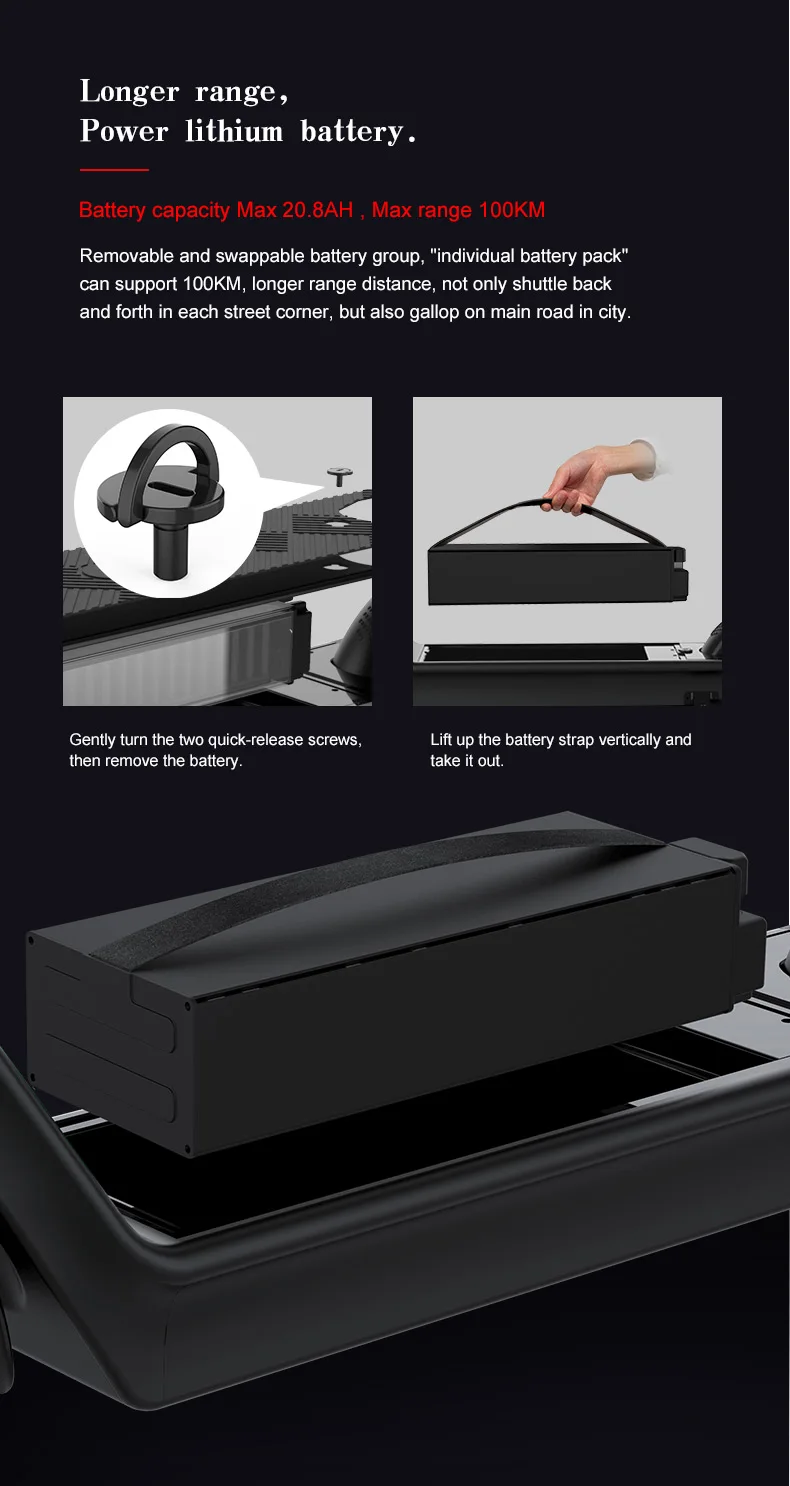 Longer range,
Power lithium battery.

Battery capacity Max 20.8AH , Max range 100KM

Removable and swappable battery group, "individual battery pack" can support 100KM, longer range distance, not only shuttle back and forth in each street corner, but also gallop on main road in city.

Gently turn the two quick-release screws, then remove the battery.

Lift up the battery strap vertically and take it out.