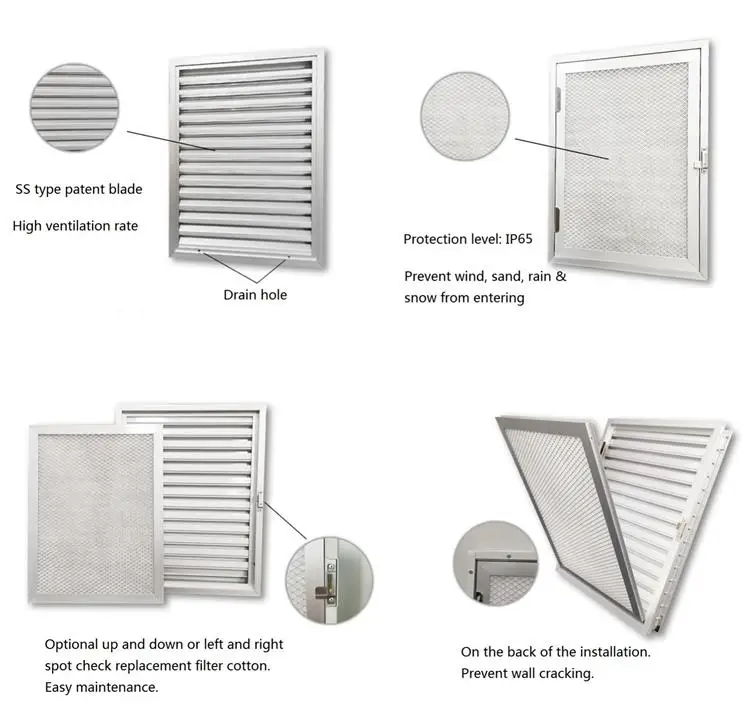 SS type patent blade

High ventilation rate

Drain hole

Protection level: IP65

Prevent wind, sand, rain & snow from entering

Optional up and down or left and right spot check replacement filter cotton. Easy maintenance.

On the back of the installation. Prevent wall cracking.