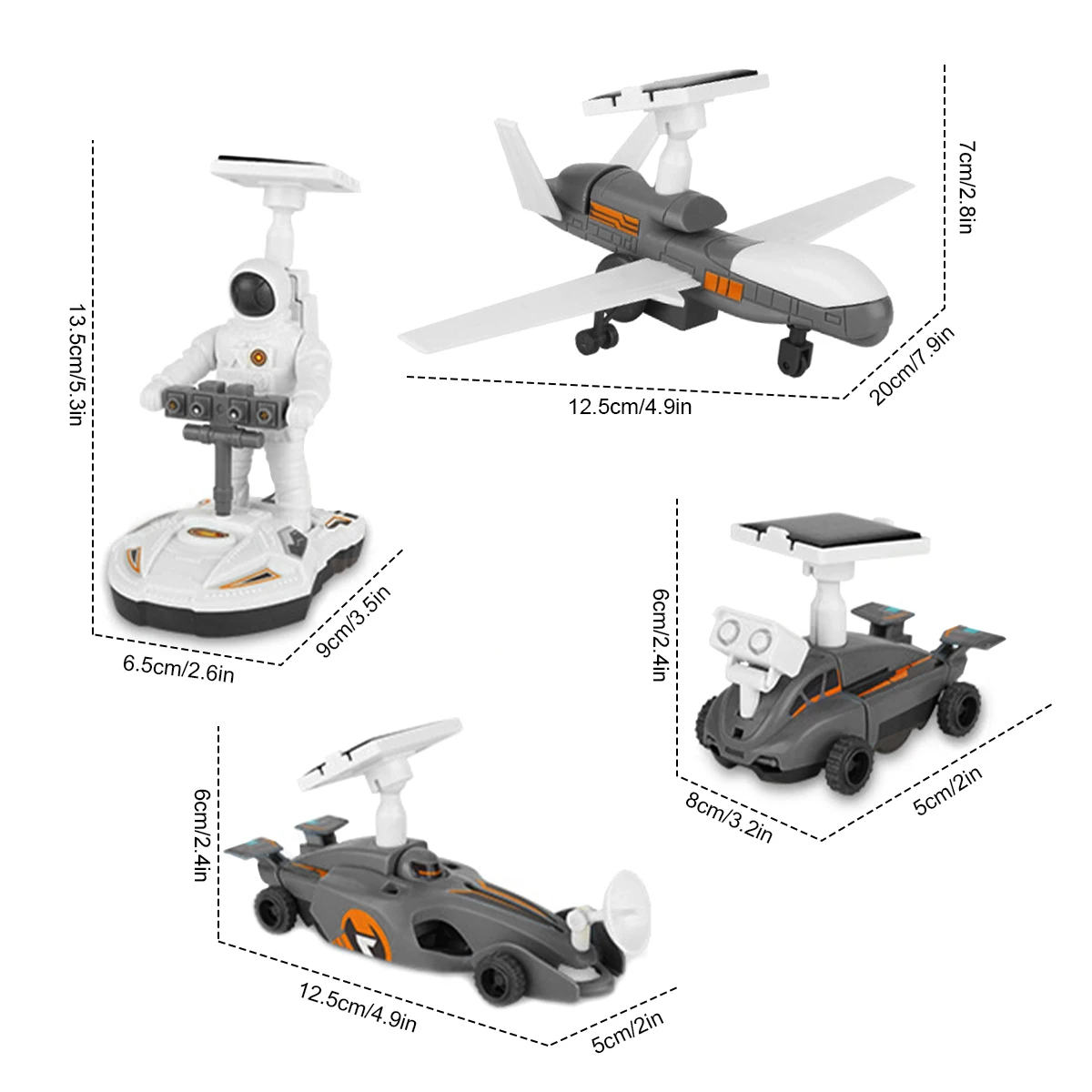 13.5cm/5.3in
6.5cm/2.6in
9cm/3.5in
7cm/2.8in
12.5cm/4.9in
20cm/7.9in
6cm/2.4in
8cm/3.2in
5cm/2in
6cm/2.4in
12.5cm/4.9in
5cm/2in