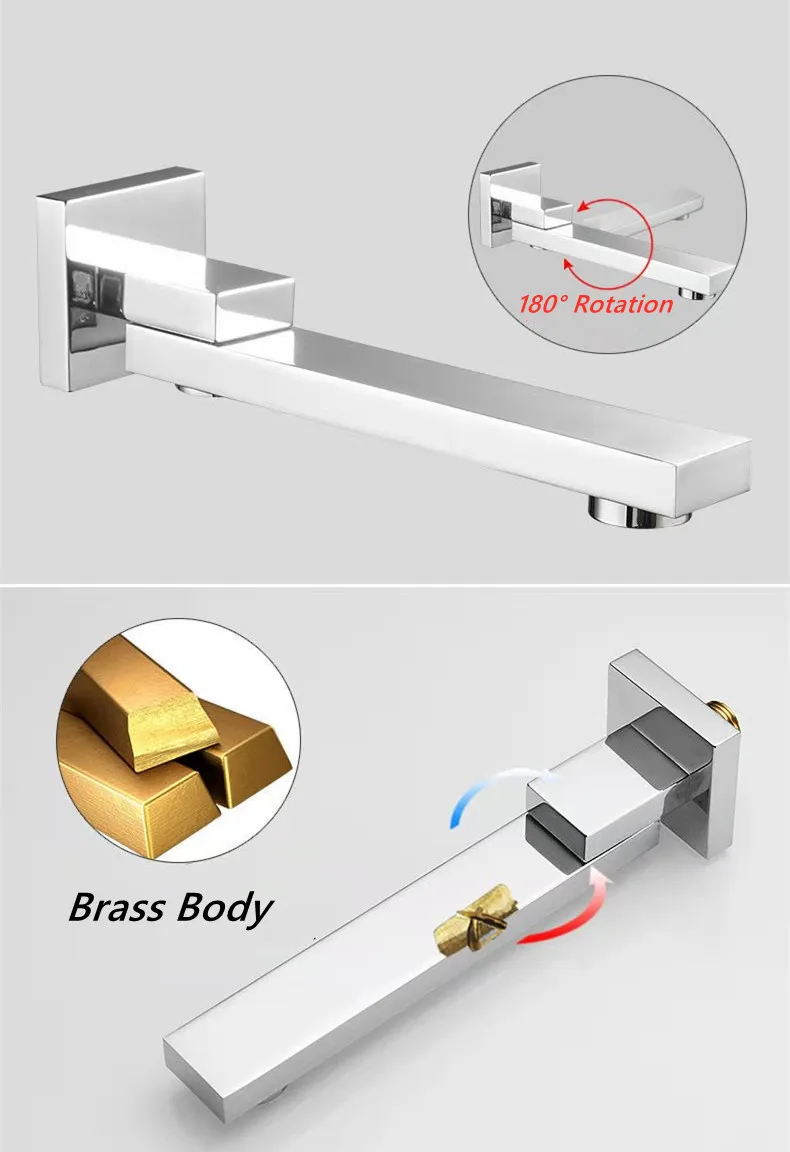 180° Rotation

Brass Body