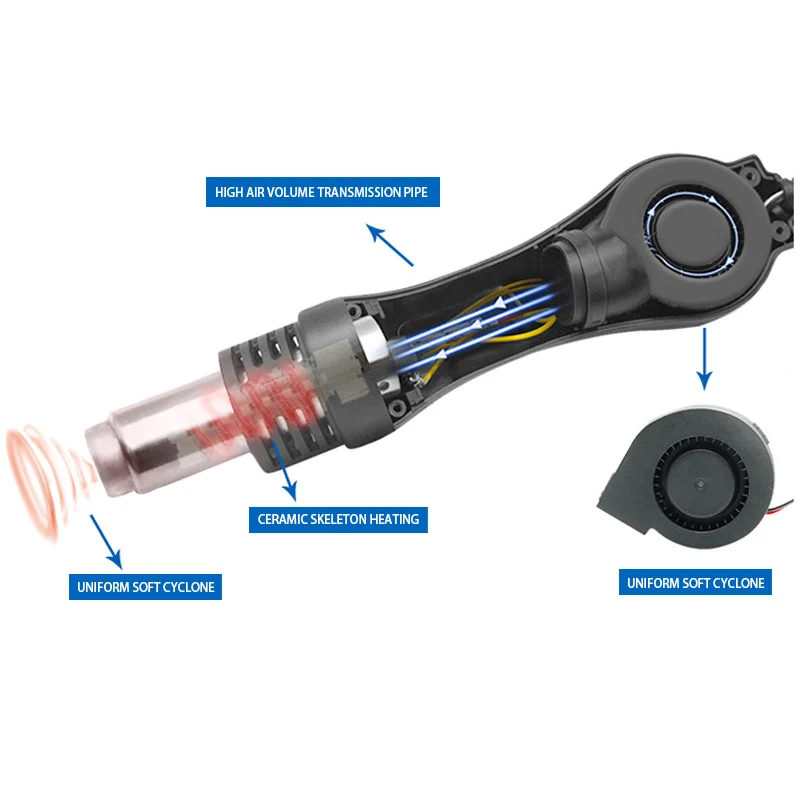 HIGH AIR VOLUME TRANSMISSION PIPE

CERAMIC SKELETON HEATING

UNIFORM SOFT CYCLONE

UNIFORM SOFT CYCLONE