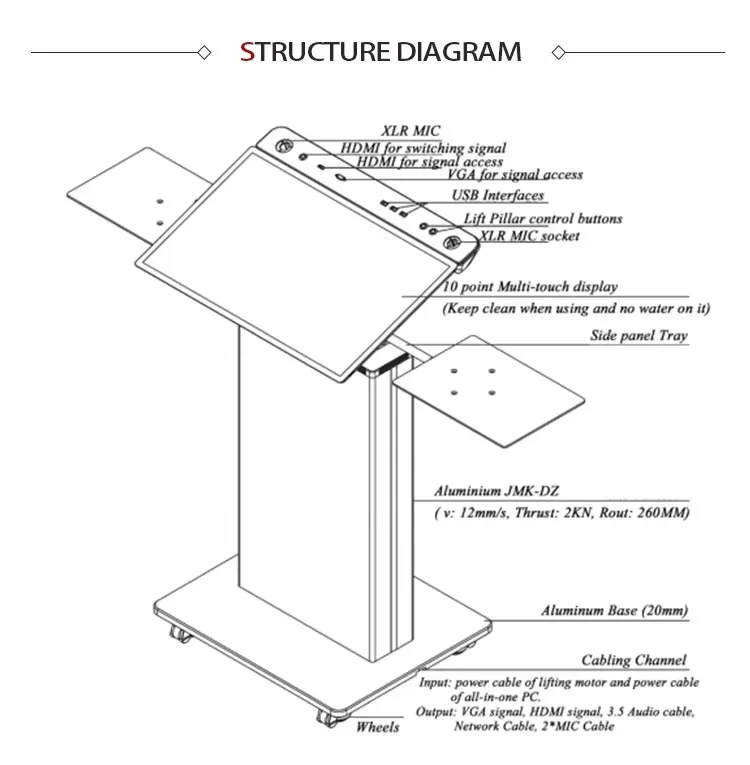 STRUCTURE DIAGRAM

XLR MIC
HDMI for switching signal
HDMI for signal access
VGA for signal access
USB Interfaces
Lift Pillar control buttons
XLR MIC socket
10 point Multi-touch display
(Keep clean when using and no water on it)
Side panel Tray
Aluminium JMK-DZ
( v: 12mm/s, Thrust: 2KN, Rout: 260MM)
Aluminum Base (20mm)
Cabling Channel
Input: power cable of lifting motor and power cable of all-in-one PC.
Output: VGA signal, HDMI signal, 3.5 Audio cable, Network Cable, 2*MIC Cable
Wheels