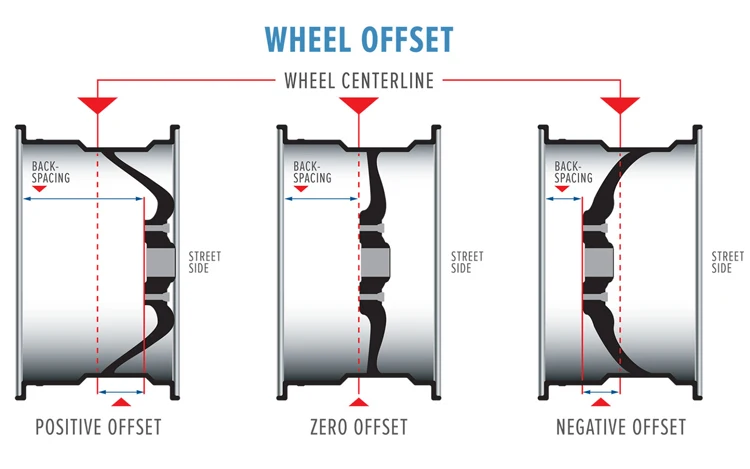 WHEEL OFFSET

WHEEL CENTERLINE

BACK-SPACING

STREET SIDE

POSITIVE OFFSET

BACK-SPACING

STREET SIDE

ZERO OFFSET

BACK-SPACING

STREET SIDE

NEGATIVE OFFSET