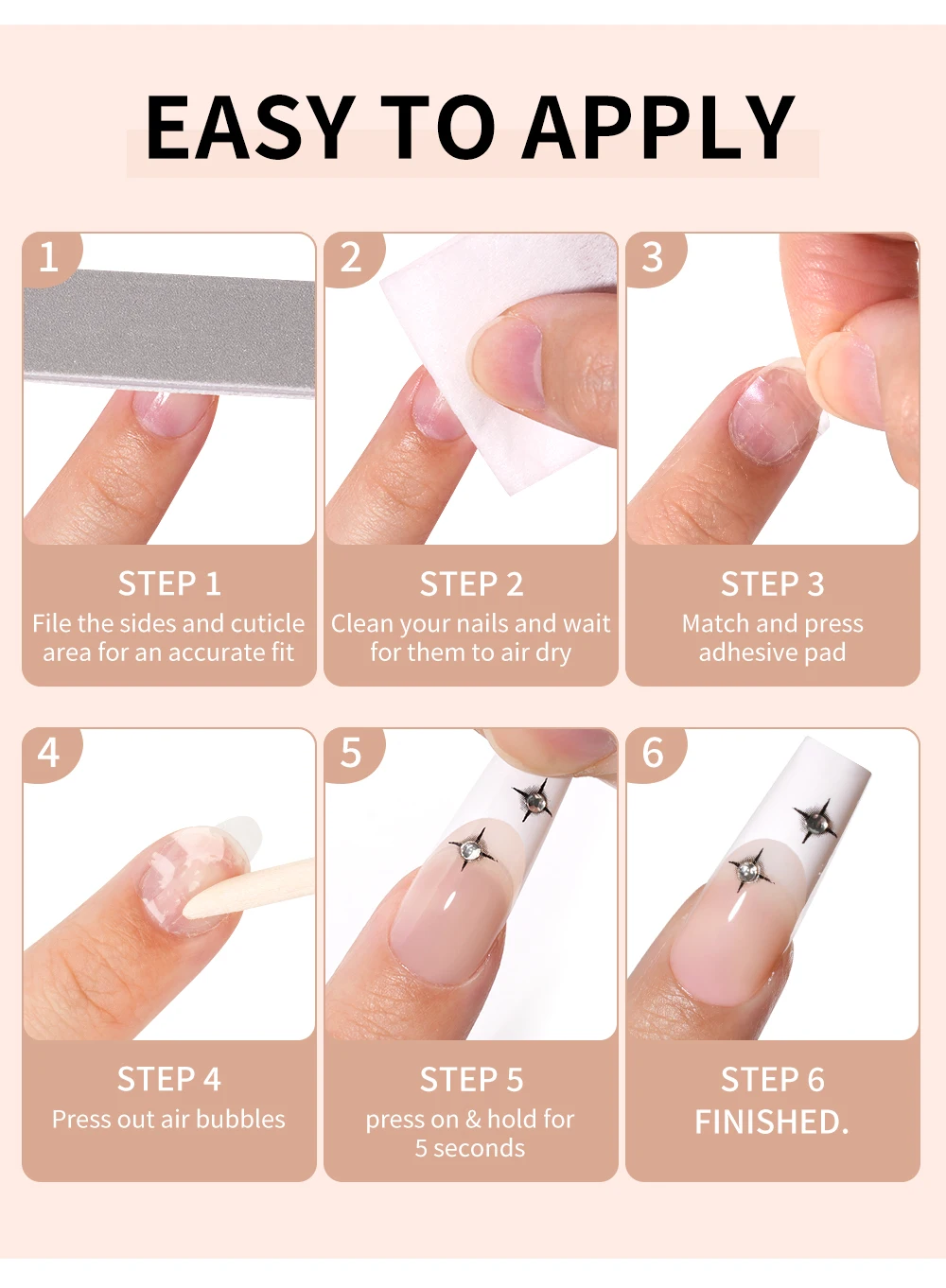 EASY TO APPLY

1

STEP 1
File the sides and cuticle area for an accurate fit

2

STEP 2
Clean your nails and wait for them to air dry

3

STEP 3
Match and press adhesive pad

4

STEP 4
Press out air bubbles

5

STEP 5
press on & hold for 5 seconds

6

STEP 6
FINISHED.