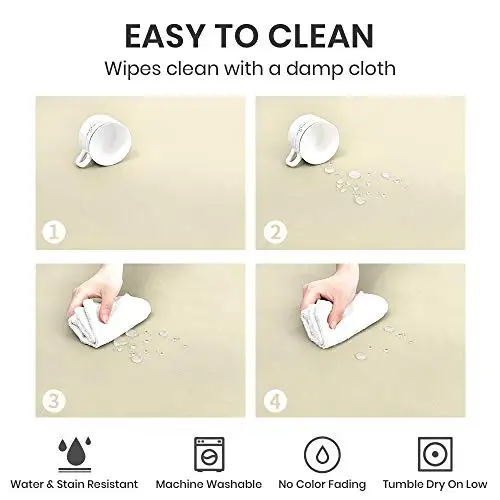 EASY TO CLEAN
Wipes clean with a damp cloth

1

2

3

4

Water & Stain Resistant
Machine Washable
No Color Fading
Tumble Dry On Low