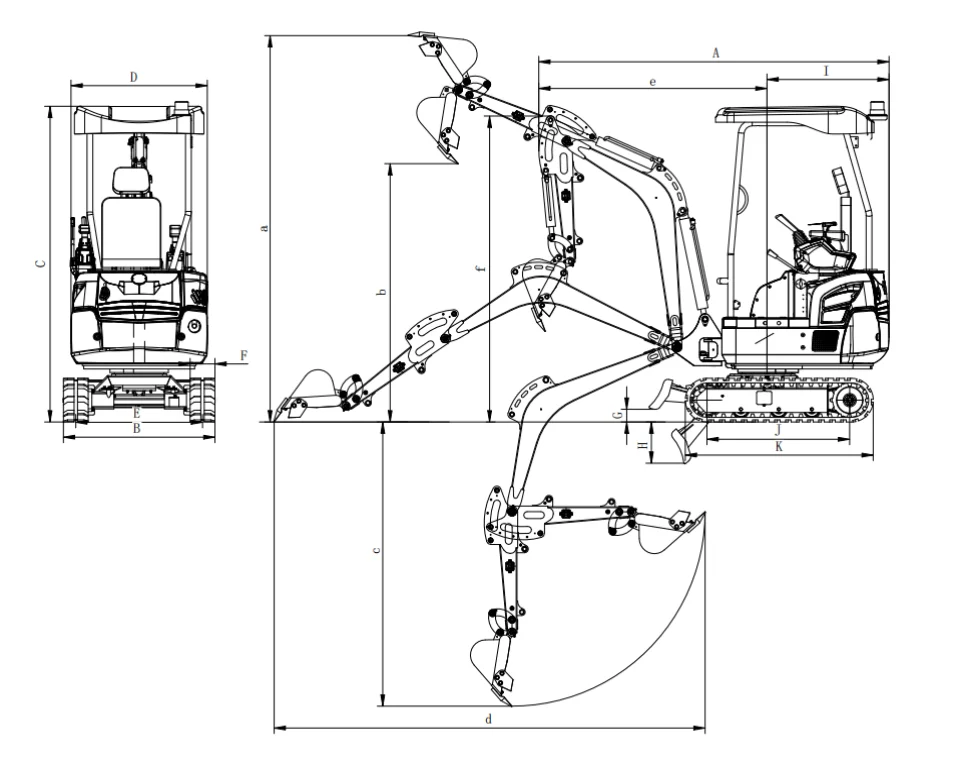 D
C
F
E
B
a
b
f
A
e
I
G
H
J
K
c
d