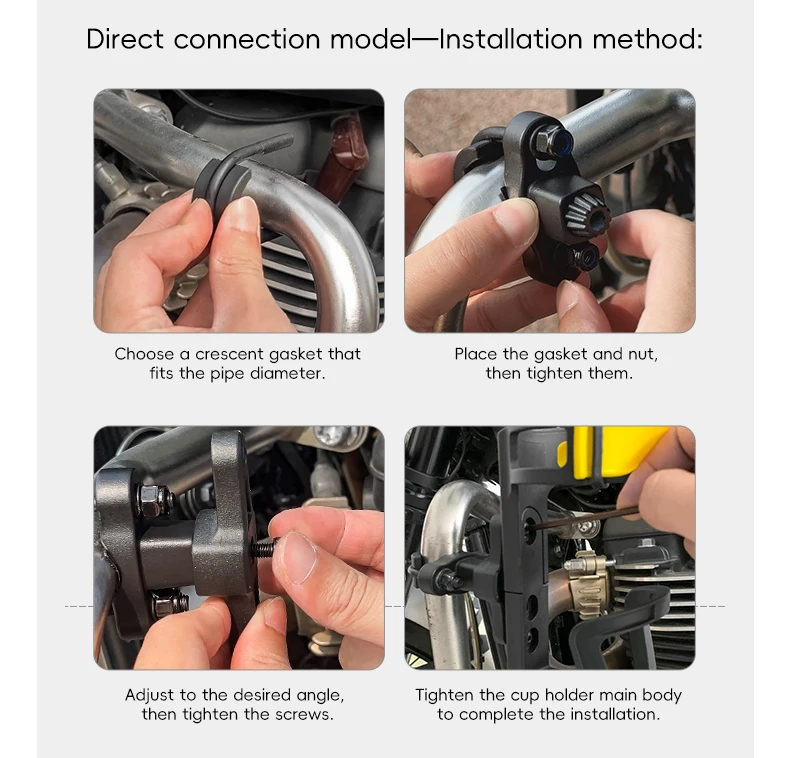 Direct connection model—Installation method:

Choose a crescent gasket that fits the pipe diameter.

Place the gasket and nut, then tighten them.

Adjust to the desired angle, then tighten the screws.

Tighten the cup holder main body to complete the installation.