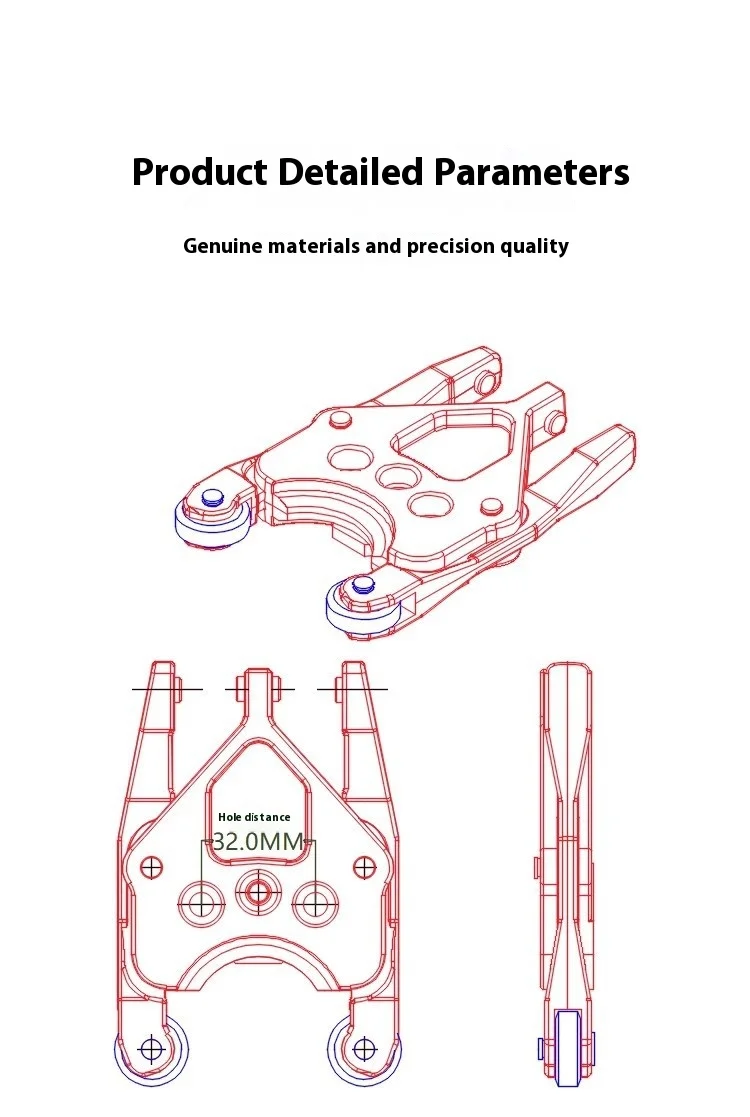 Product Detailed Parameters

Genuine materials and precision quality

Hole distance

32.0MM