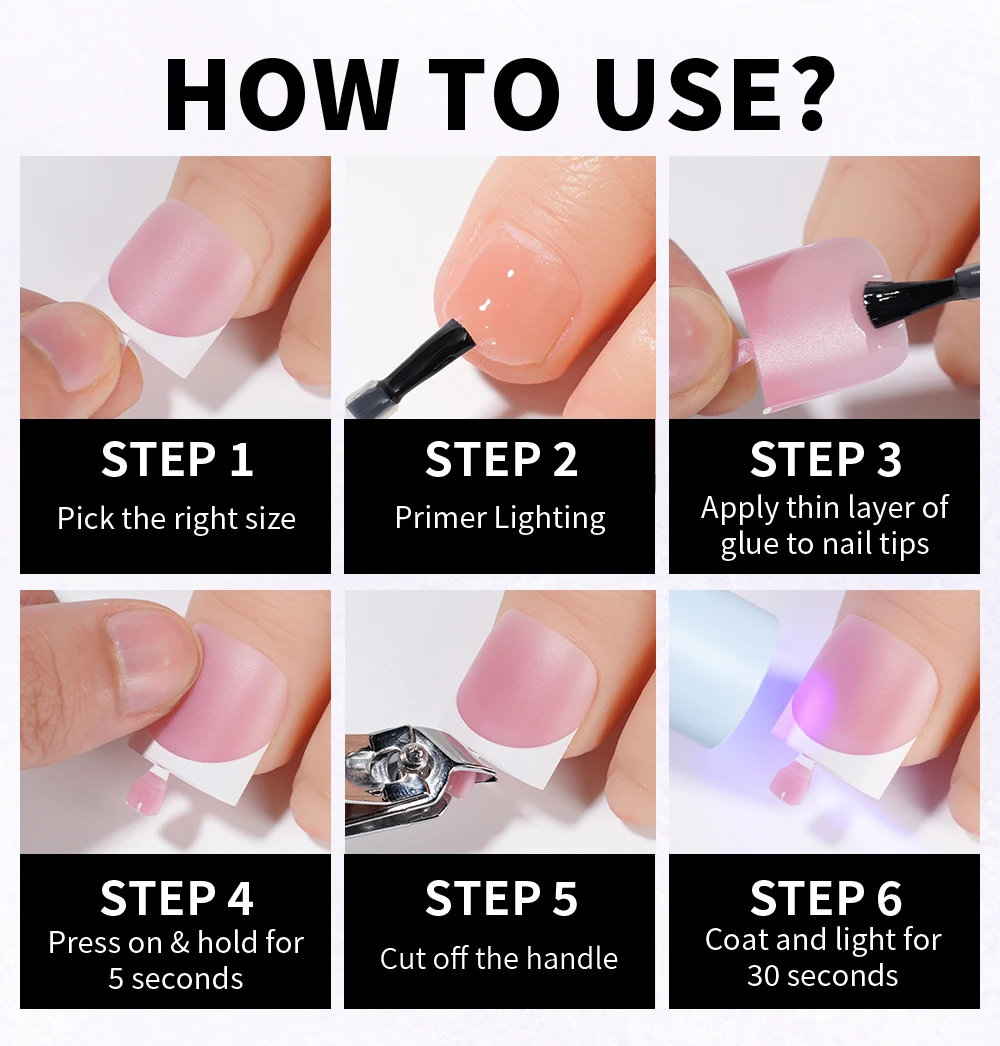 HOW TO USE?

STEP 1
Pick the right size

STEP 2
Primer Lighting

STEP 3
Apply thin layer of glue to nail tips

STEP 4
Press on & hold for 5 seconds

STEP 5
Cut off the handle

STEP 6
Coat and light for 30 seconds