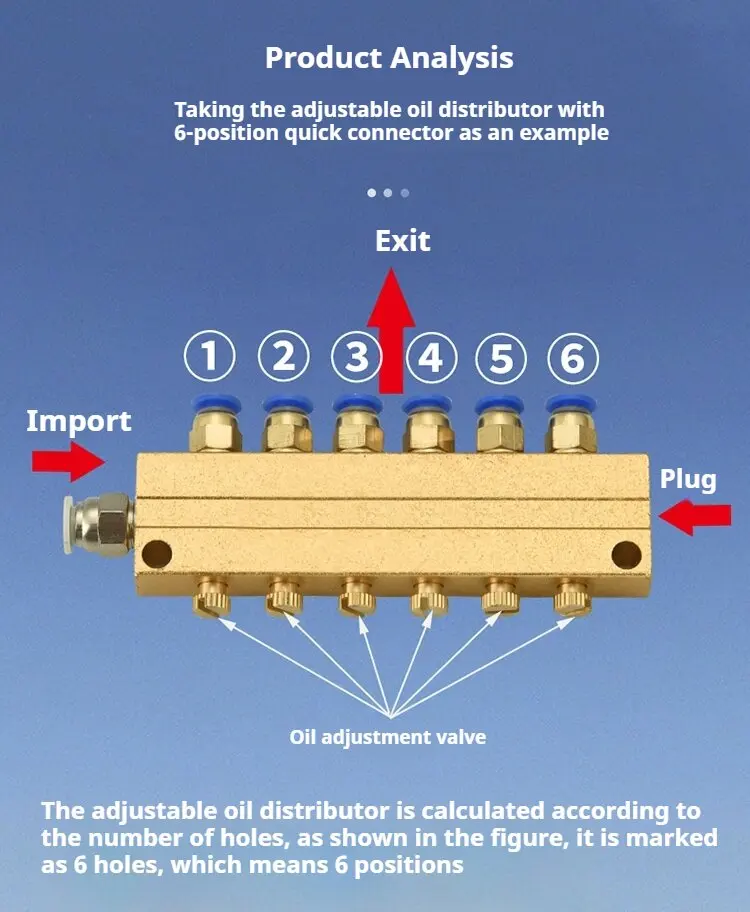 Product Analysis

Taking the adjustable oil distributor with 6-position quick connector as an example

Exit

①
②
③
④
⑤
⑥

Import

Plug

Oil adjustment valve

The adjustable oil distributor is calculated according to the number of holes, as shown in the figure, it is marked as 6 holes, which means 6 positions