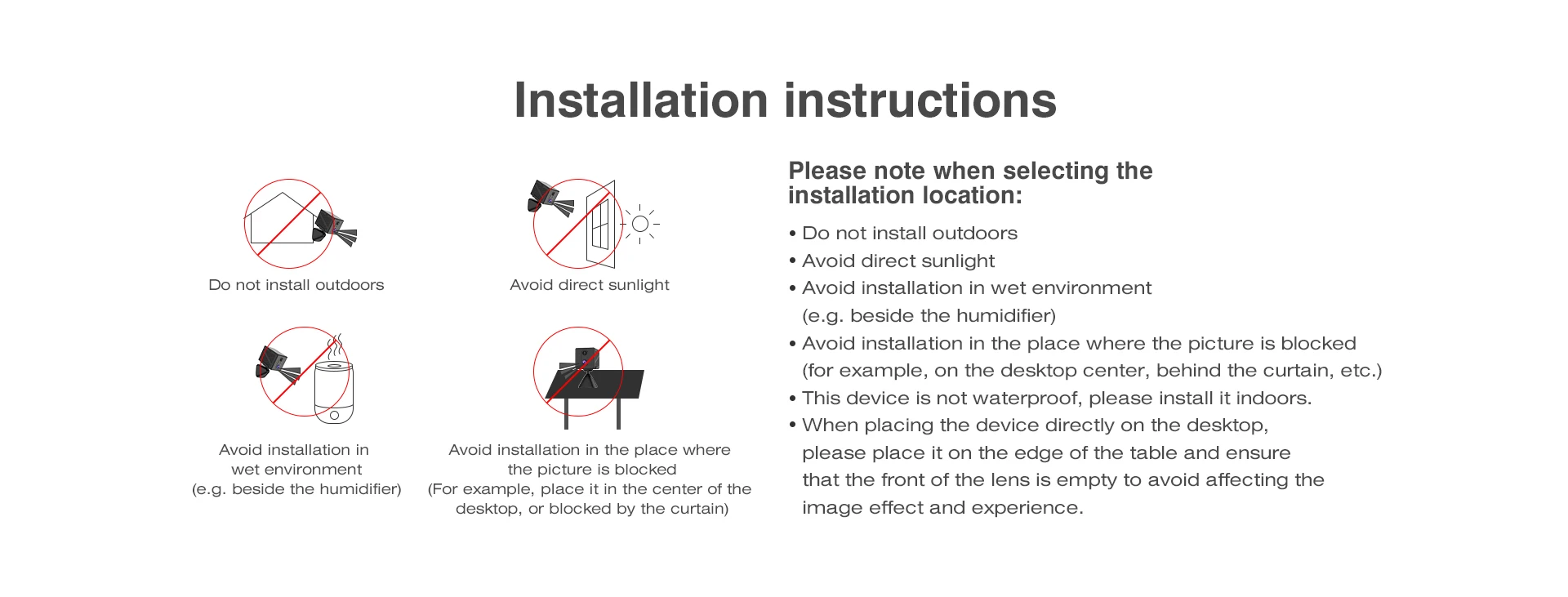 Installation instructions

Do not install outdoors

Avoid direct sunlight

Avoid installation in wet environment (e.g. beside the humidifier)

Avoid installation in the place where the picture is blocked (For example, place it in the center of the desktop, or blocked by the curtain)

Please note when selecting the installation location:

• Do not install outdoors
• Avoid direct sunlight
• Avoid installation in wet environment (e.g. beside the humidifier)
• Avoid installation in the place where the picture is blocked (for example, on the desktop center, behind the curtain, etc.)
• This device is not waterproof, please install it indoors.
• When placing the device directly on the desktop, please place it on the edge of the table and ensure that the front of the lens is empty to avoid affecting the image effect and experience.