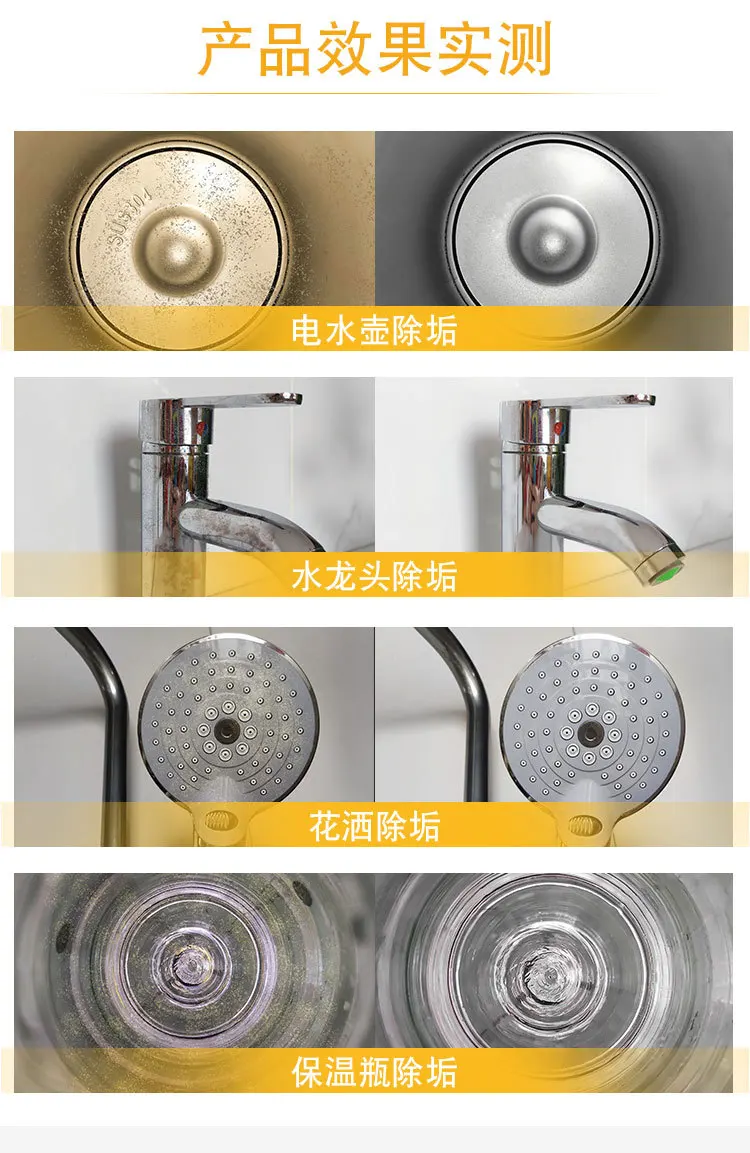 产品效果实测

SUS304

电水壶除垢

水龙头除垢

花洒除垢

保温瓶除垢