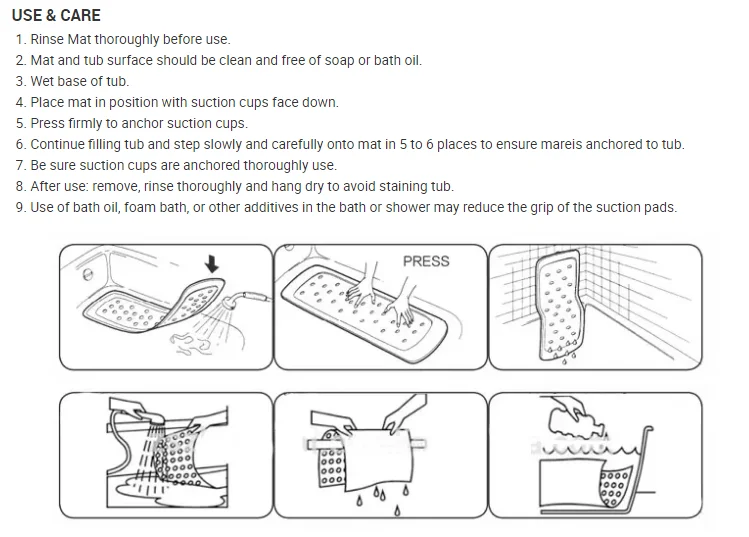 USE & CARE

1. Rinse Mat thoroughly before use.
2. Mat and tub surface should be clean and free of soap or bath oil.
3. Wet base of tub.
4. Place mat in position with suction cups face down.
5. Press firmly to anchor suction cups.
6. Continue filling tub and step slowly and carefully onto mat in 5 to 6 places to ensure mareis anchored to tub.
7. Be sure suction cups are anchored thoroughly use.
8. After use: remove, rinse thoroughly and hang dry to avoid staining tub.
9. Use of bath oil, foam bath, or other additives in the bath or shower may reduce the grip of the suction pads.

PRESS