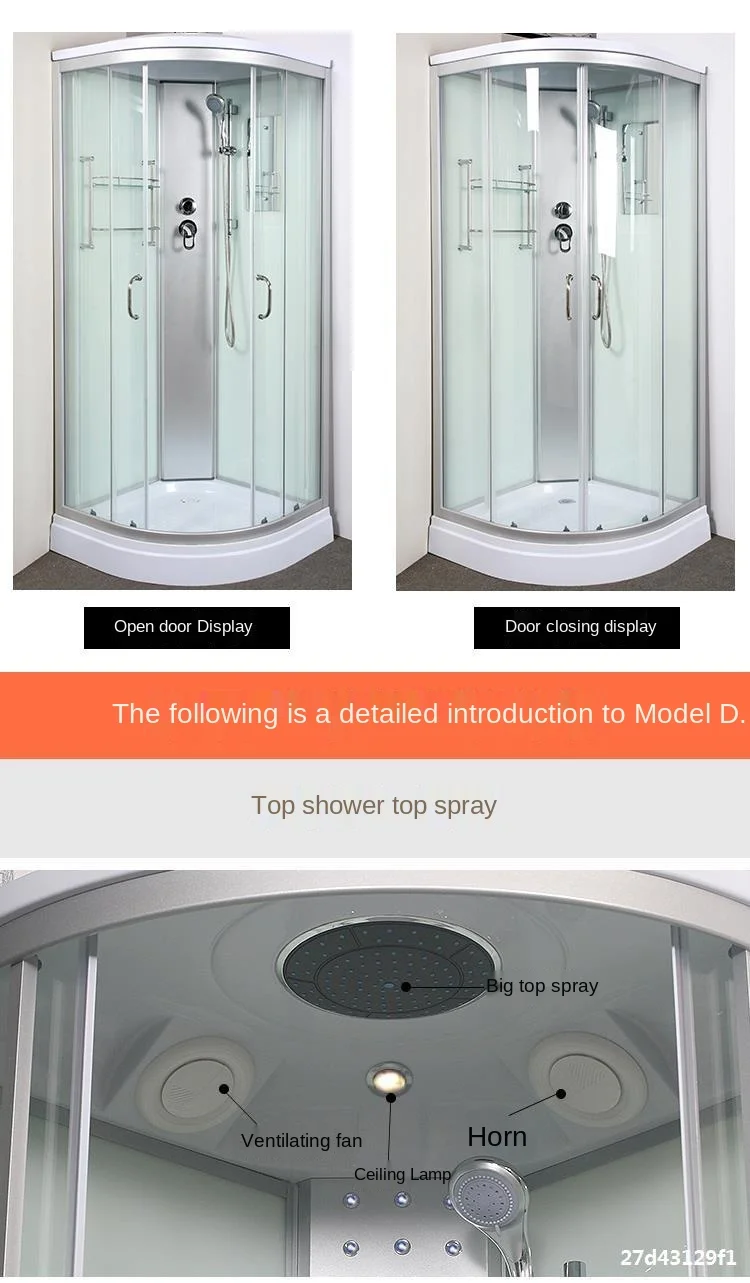 Open door Display

Door closing display

The following is a detailed introduction to Model D.

Top shower top spray

Big top spray

Ventilating fan

Horn

Ceiling Lamp

27d43129f1