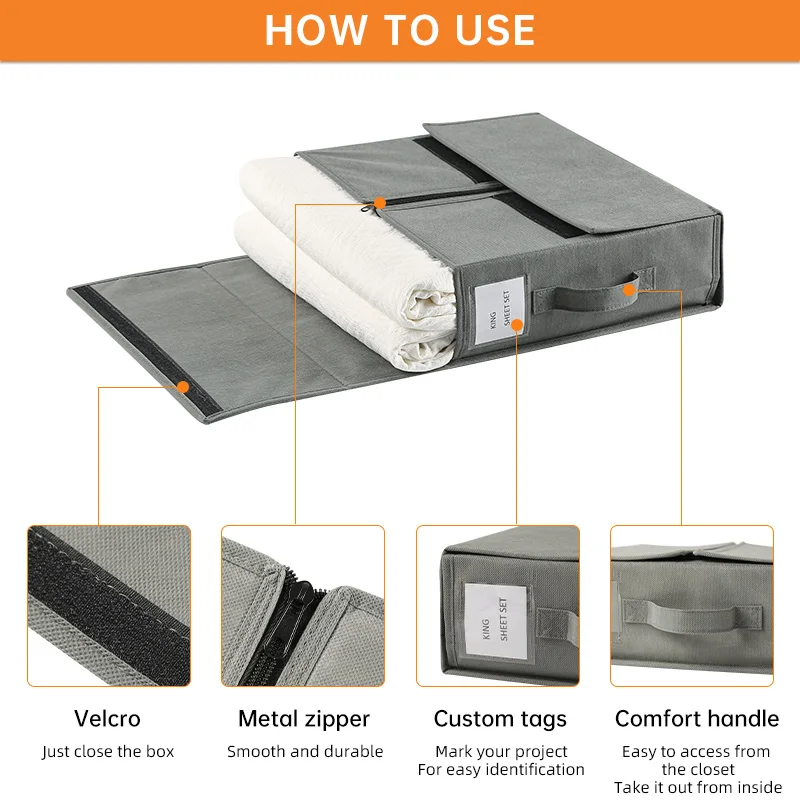 HOW TO USE

KING
SHEET SET

KING
SHEET SET

Velcro
Just close the box

Metal zipper
Smooth and durable

Custom tags
Mark your project
For easy identification

Comfort handle
Easy to access from the closet
Take it out from inside