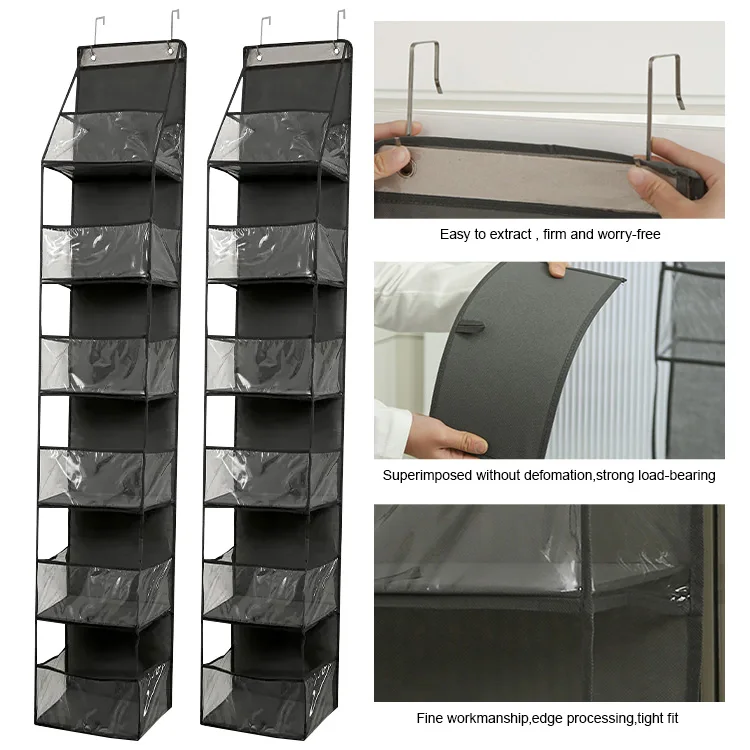 Easy to extract , firm and worry-free

Superimposed without defomation,strong load-bearing

Fine workmanship,edge processing,tight fit