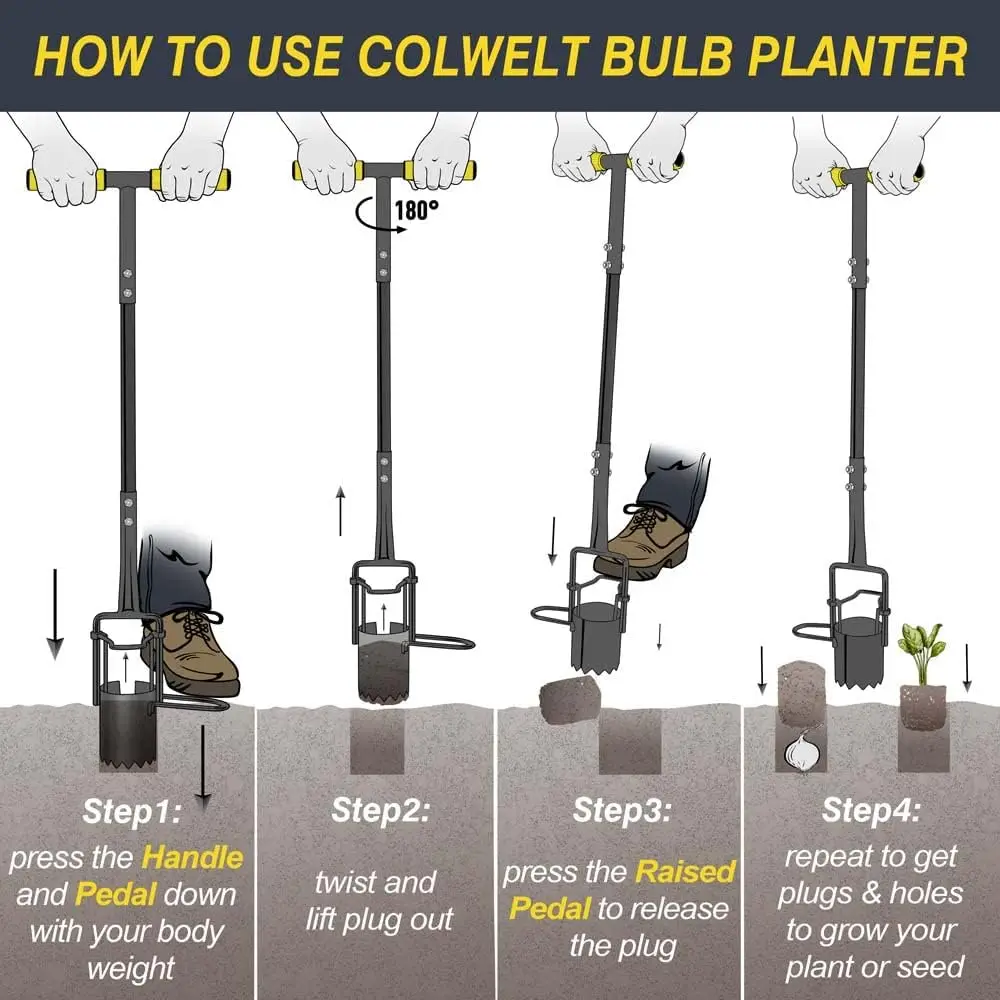 HOW TO USE COLWELT BULB PLANTER

180°

Step1:
press the Handle and Pedal down with your body weight

Step2:
twist and lift plug out

Step3:
press the Raised Pedal to release the plug

Step4:
repeat to get plugs & holes to grow your plant or seed