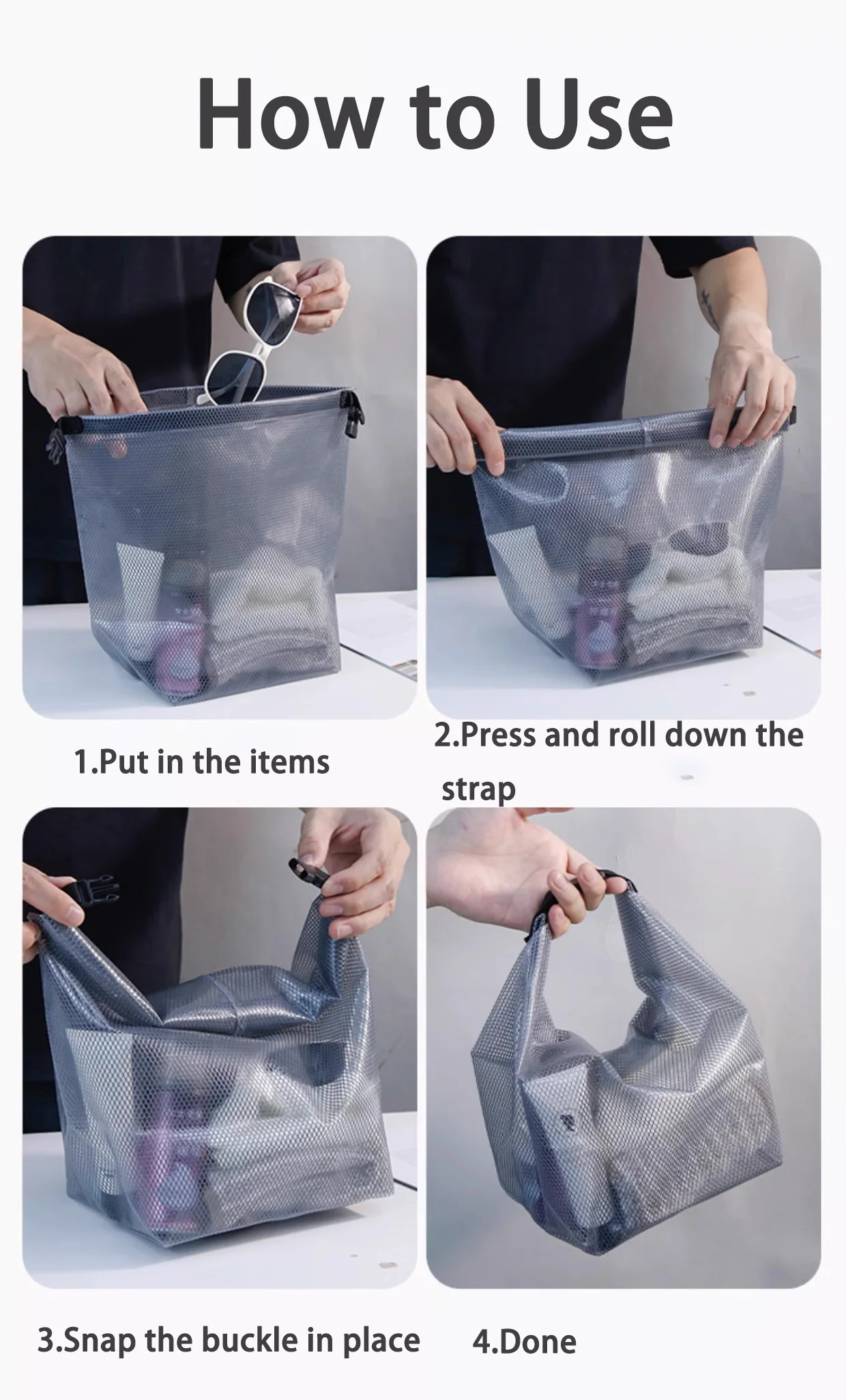 How to Use

1.Put in the items

2.Press and roll down the strap

3.Snap the buckle in place

4.Done