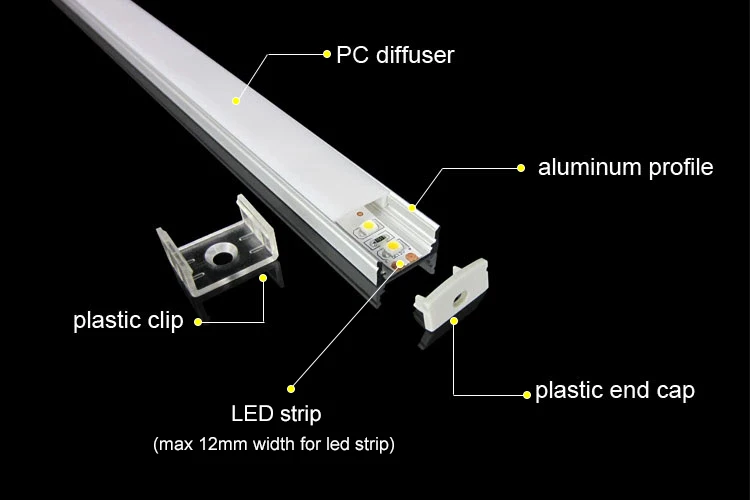 PC diffuser

aluminum profile

plastic clip

LED strip
(max 12mm width for led strip)

plastic end cap