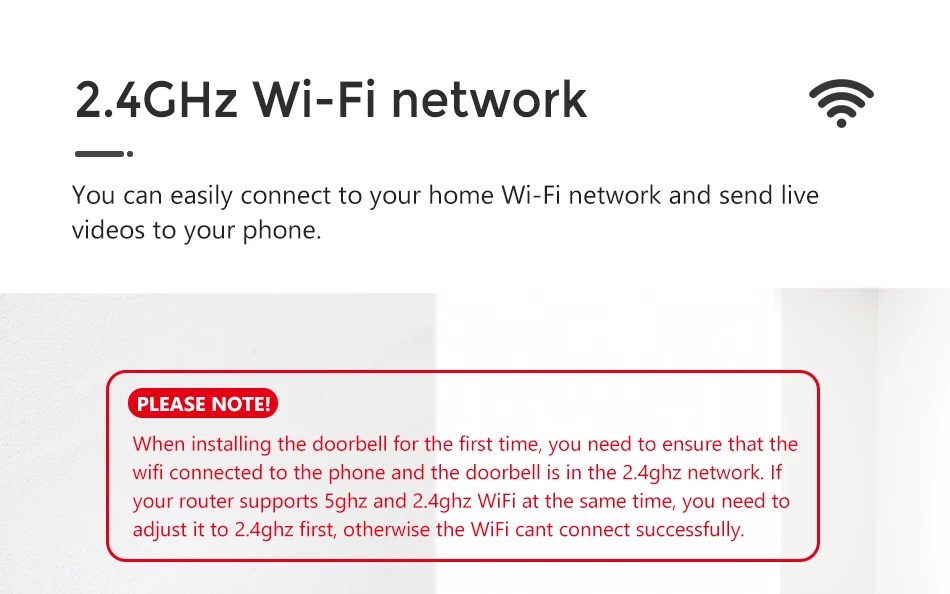 2.4GHz Wi-Fi network

You can easily connect to your home Wi-Fi network and send live videos to your phone.

PLEASE NOTE!

When installing the doorbell for the first time, you need to ensure that the wifi connected to the phone and the doorbell is in the 2.4ghz network. If your router supports 5ghz and 2.4ghz WiFi at the same time, you need to adjust it to 2.4ghz first, otherwise the WiFi cant connect successfully.