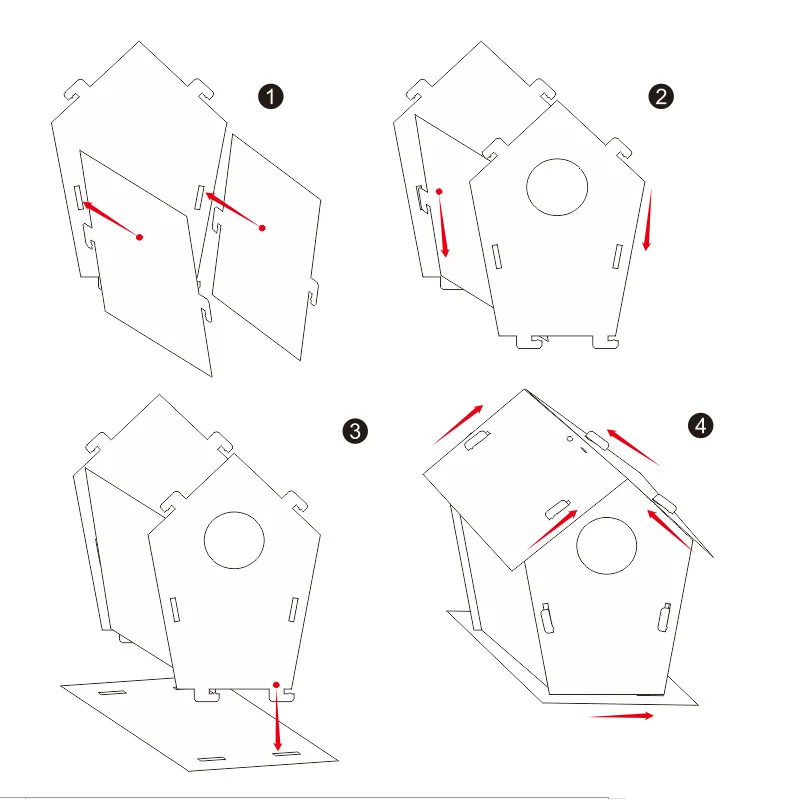 1

2

3

4