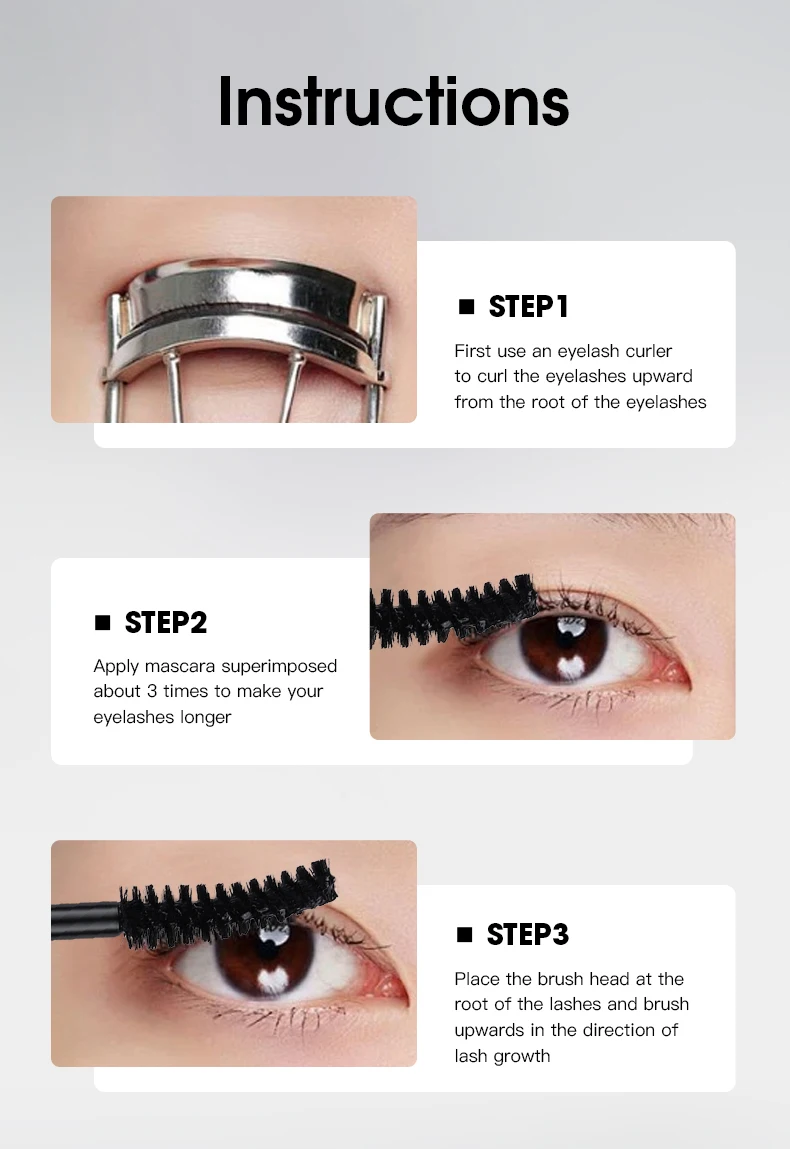 Instructions

■ STEP1

First use an eyelash curler to curl the eyelashes upward from the root of the eyelashes

■ STEP2

Apply mascara superimposed about 3 times to make your eyelashes longer

■ STEP3

Place the brush head at the root of the lashes and brush upwards in the direction of lash growth