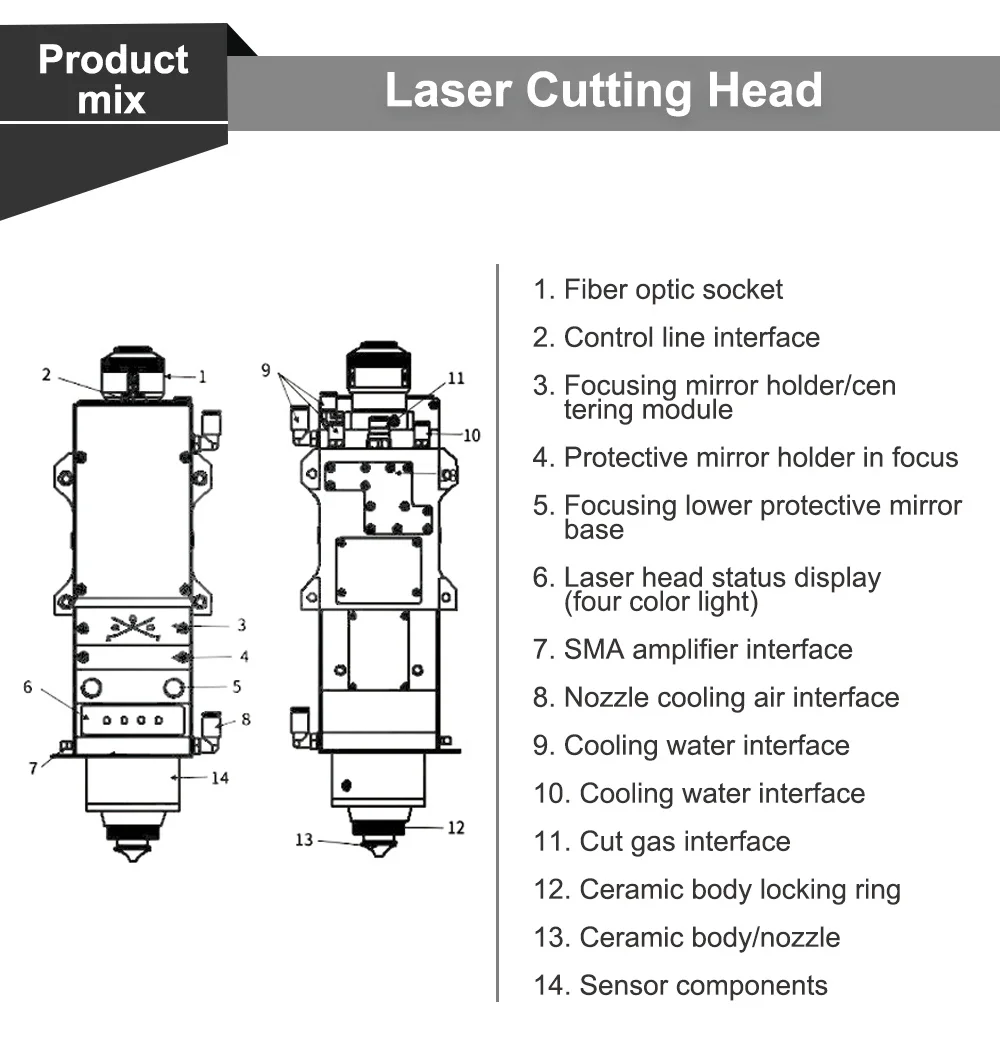 Product mix

Laser Cutting Head

2
1
3
4
6
5
8
7
14

9
11
10
12
13

1. Fiber optic socket
2. Control line interface
3. Focusing mirror holder/cen tering module
4. Protective mirror holder in focus
5. Focusing lower protective mirror base
6. Laser head status display (four color light)
7. SMA amplifier interface
8. Nozzle cooling air interface
9. Cooling water interface
10. Cooling water interface
11. Cut gas interface
12. Ceramic body locking ring
13. Ceramic body/nozzle
14. Sensor components