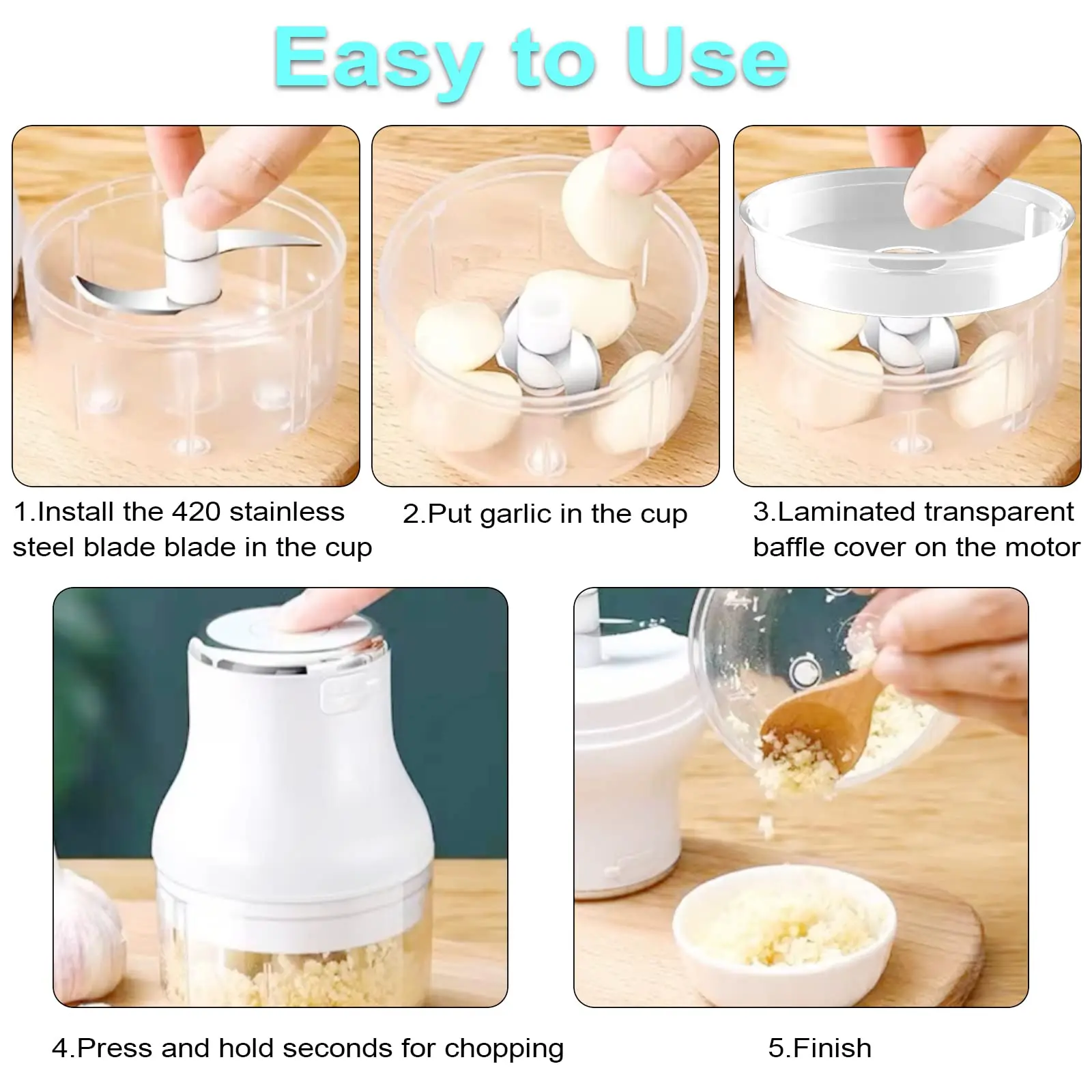 Easy to Use

1.Install the 420 stainless steel blade blade in the cup

2.Put garlic in the cup

3.Laminated transparent baffle cover on the motor

4.Press and hold seconds for chopping

5.Finish