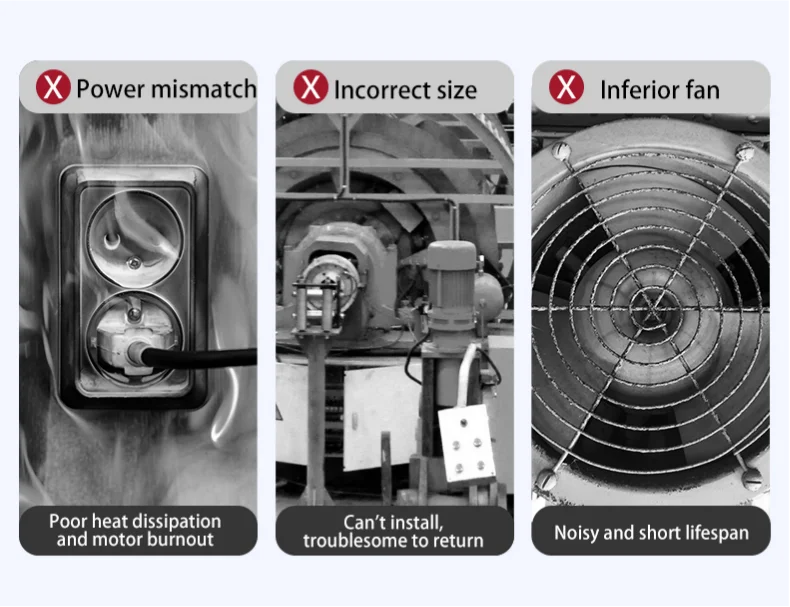 X Power mismatch

Poor heat dissipation and motor burnout

X Incorrect size

Can't install, troublesome to return

X Inferior fan

Noisy and short lifespan