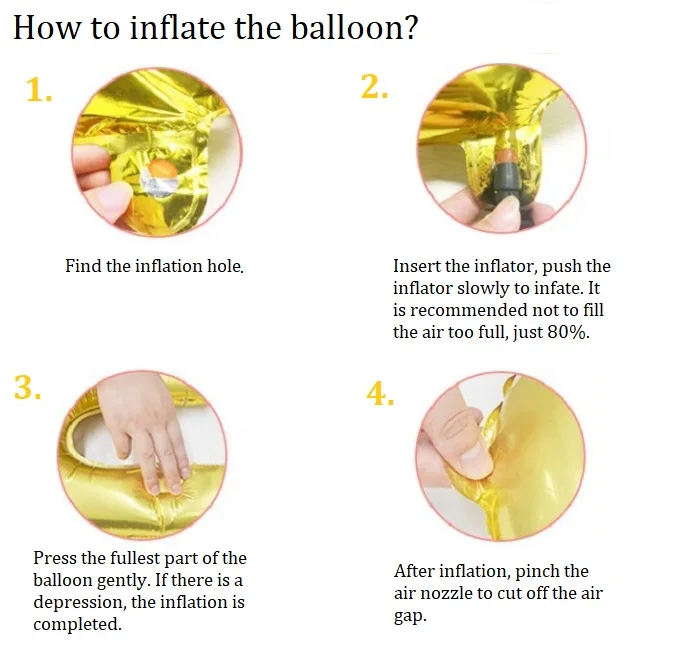 How to inflate the balloon?

1.

Find the inflation hole.

2.

Insert the inflator, push the inflator slowly to infate. It is recommended not to fill the air too full, just 80%.

3.

Press the fullest part of the balloon gently. If there is a depression, the inflation is completed.

4.

After inflation, pinch the air nozzle to cut off the air gap.