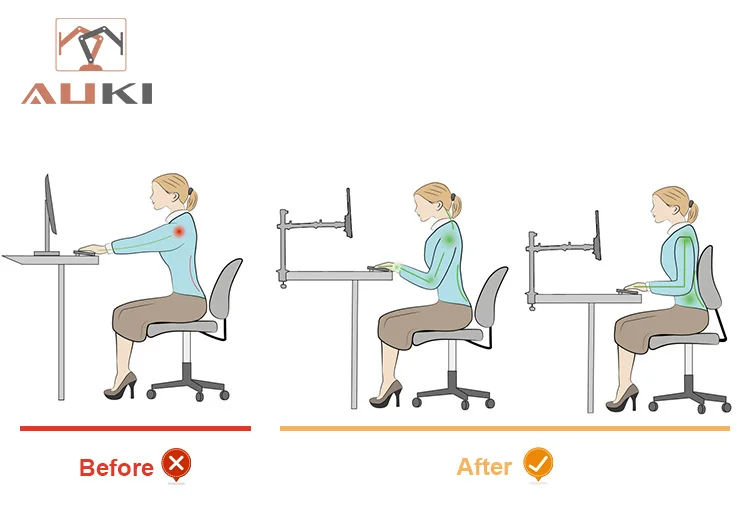 AUKI

Before

After