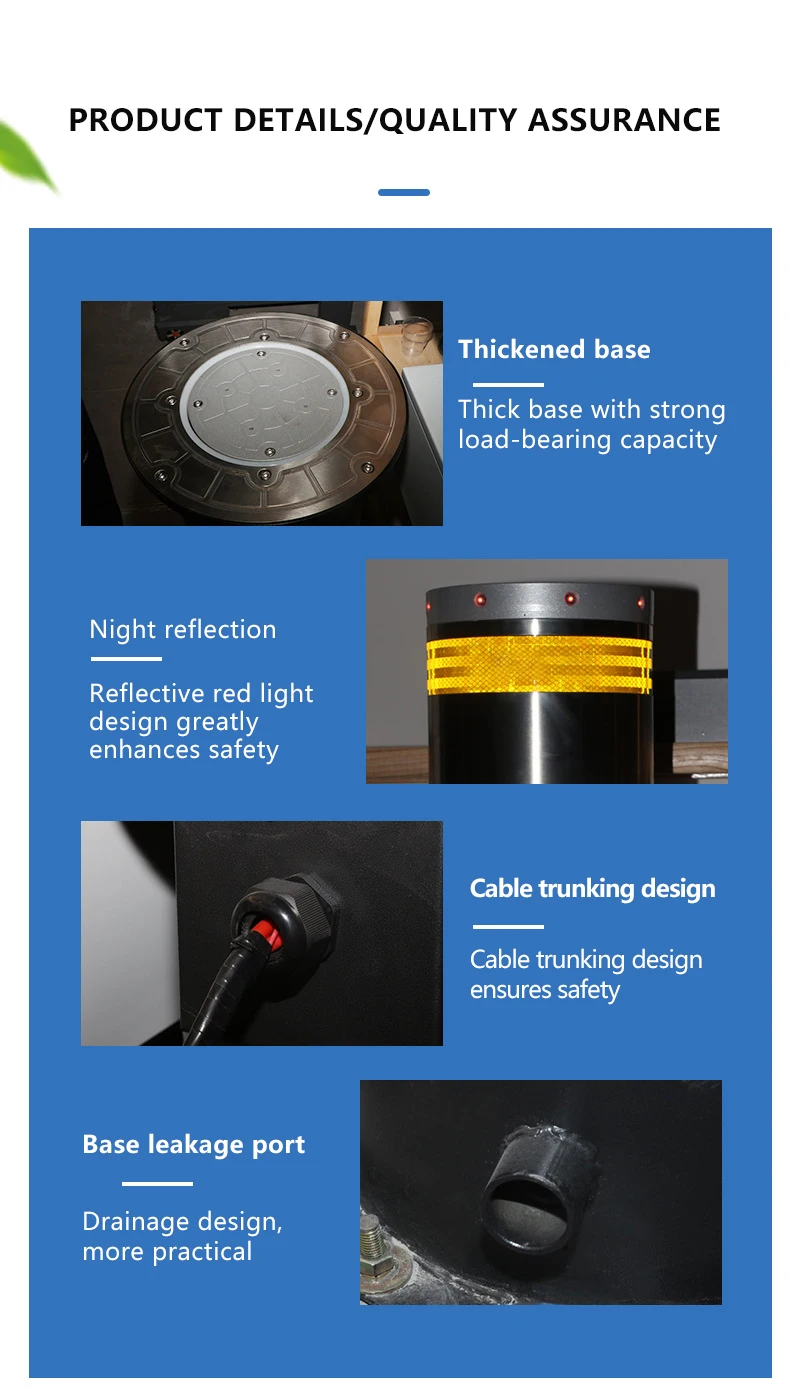 PRODUCT DETAILS/QUALITY ASSURANCE

Thickened base

Thick base with strong load-bearing capacity

Night reflection

Reflective red light design greatly enhances safety

Cable trunking design

Cable trunking design ensures safety

Base leakage port

Drainage design, more practical