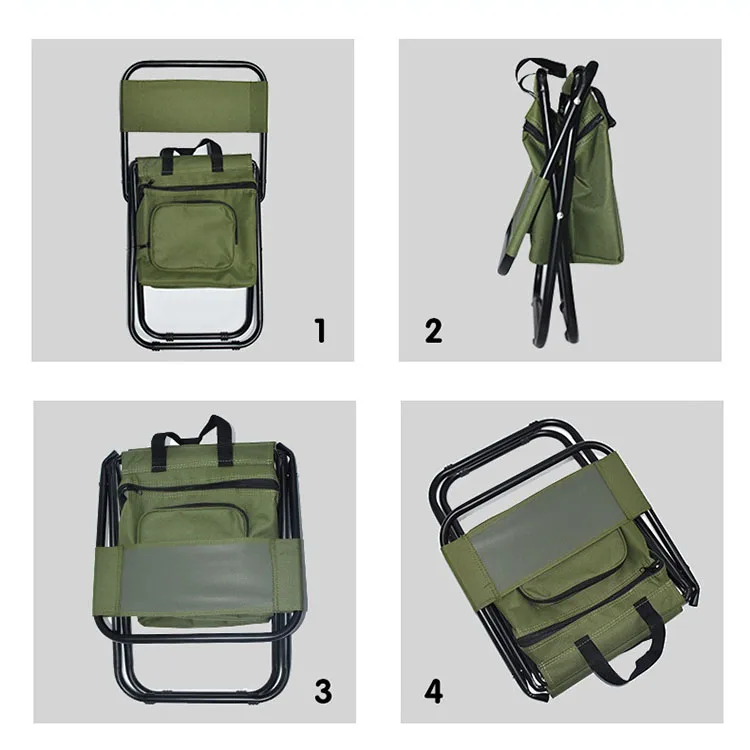 1

2

3

4