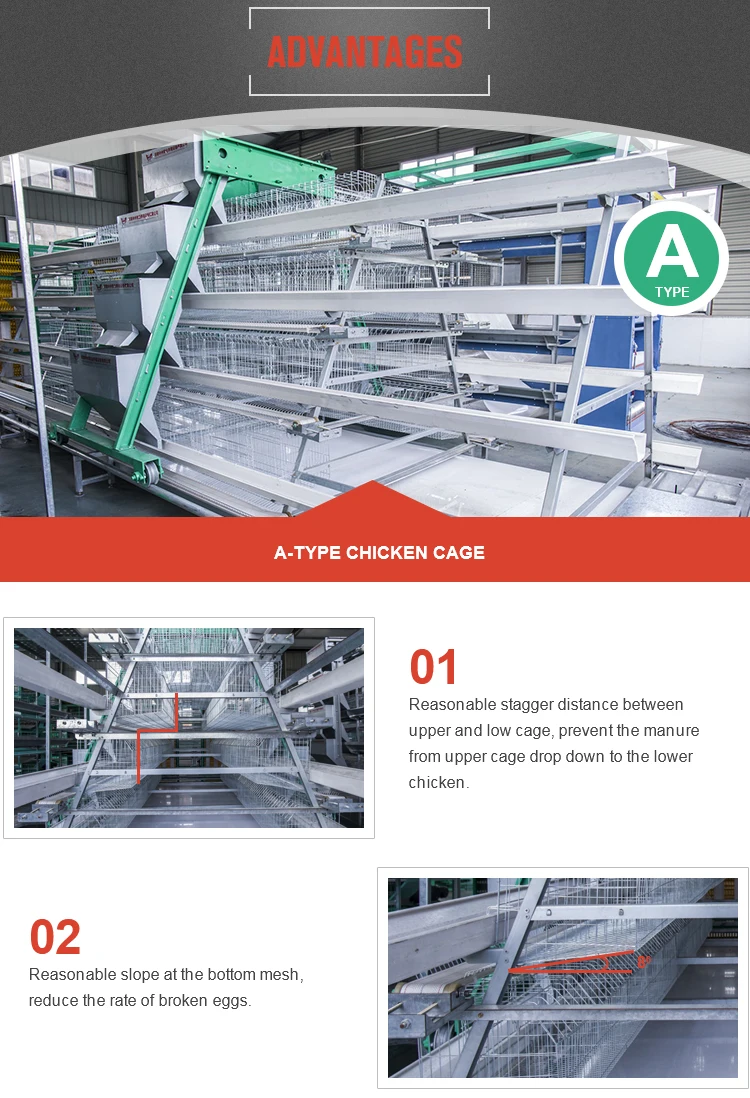 ADVANTAGES

A
TYPE

A-TYPE CHICKEN CAGE

01
Reasonable stagger distance between upper and low cage, prevent the manure from upper cage drop down to the lower chicken.

02
Reasonable slope at the bottom mesh, reduce the rate of broken eggs.