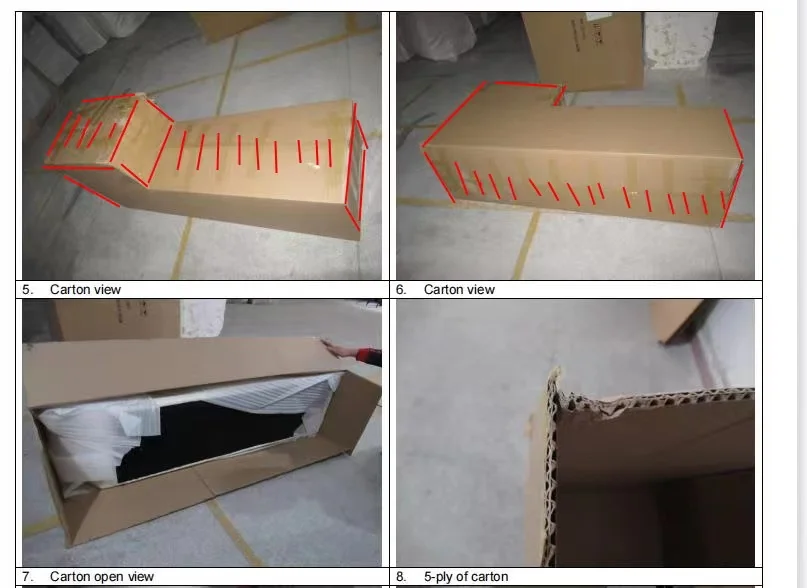 5. Carton view

6. Carton view

7. Carton open view

8. 5-ply of carton