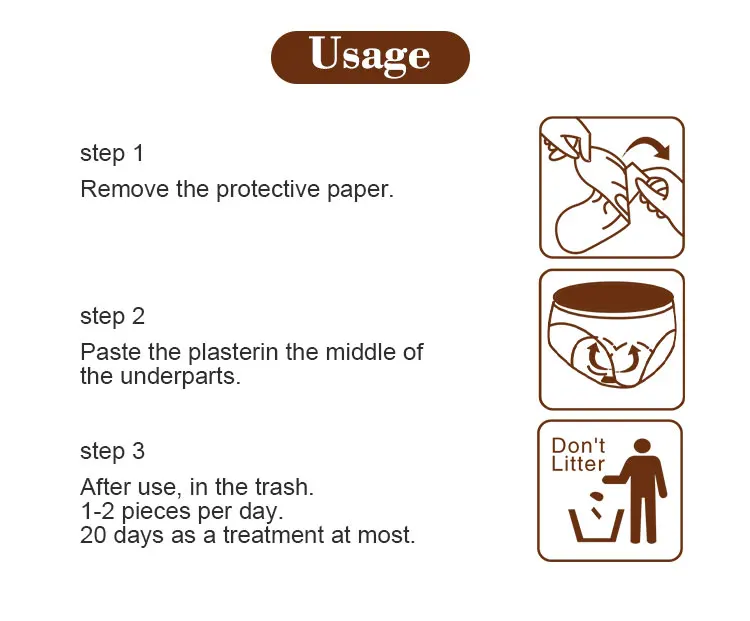 Usage

step 1

Remove the protective paper.

step 2

Paste the plasterin the middle of the underparts.

step 3

After use, in the trash.
1-2 pieces per day.
20 days as a treatment at most.

Don't Litter