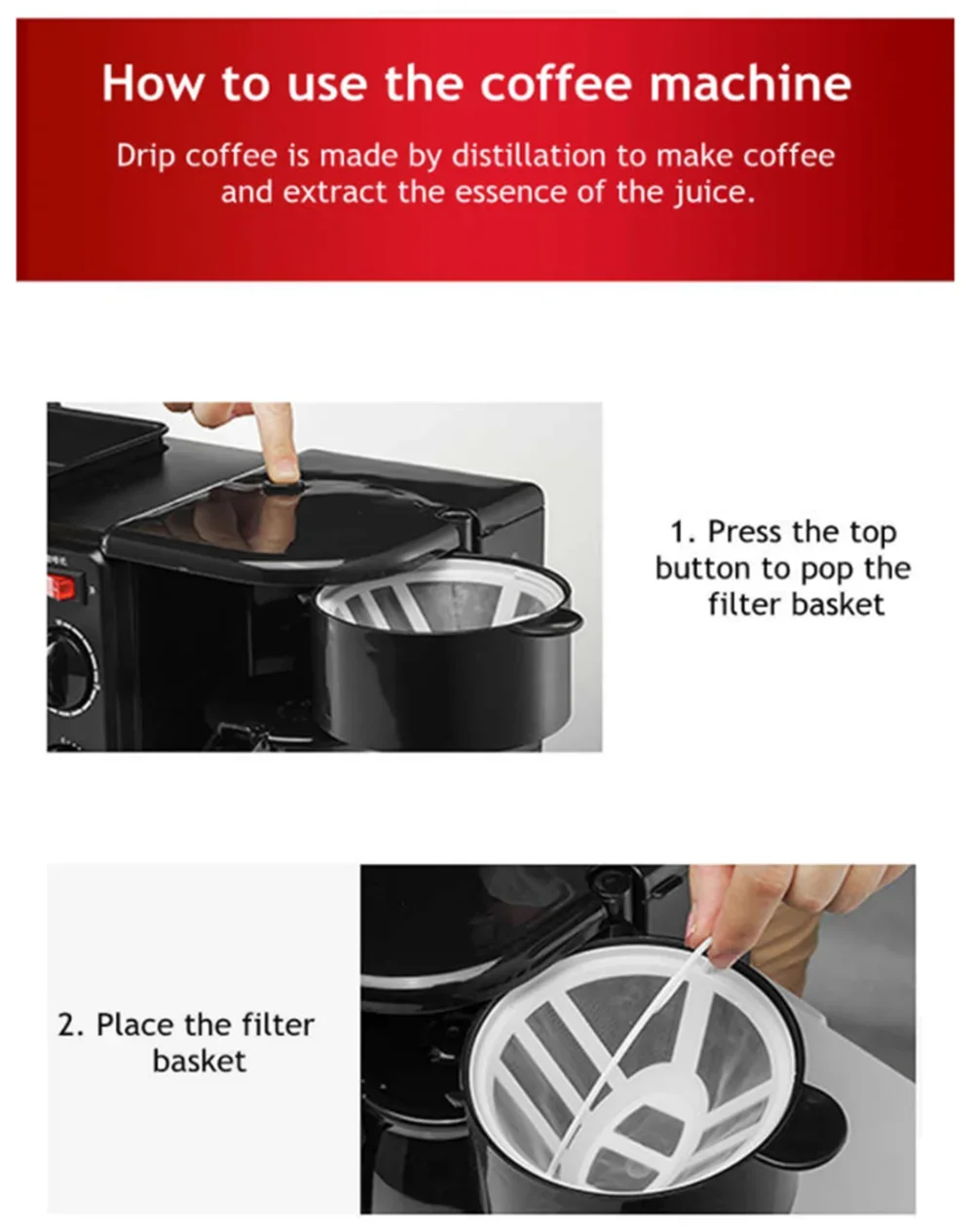 How to use the coffee machine

Drip coffee is made by distillation to make coffee and extract the essence of the juice.

1. Press the top button to pop the filter basket

2. Place the filter basket