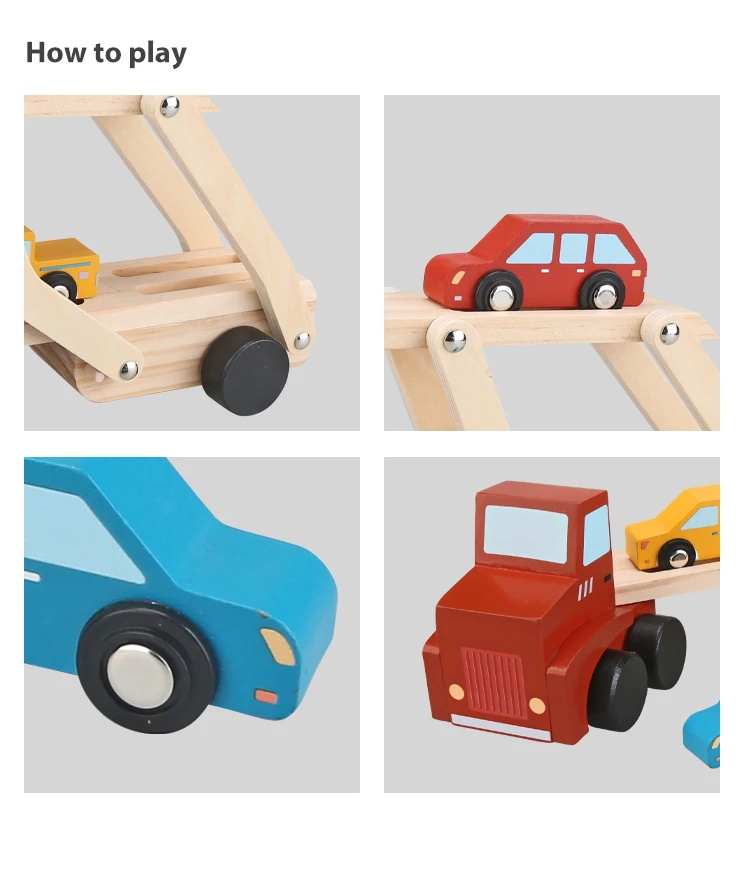 How to play