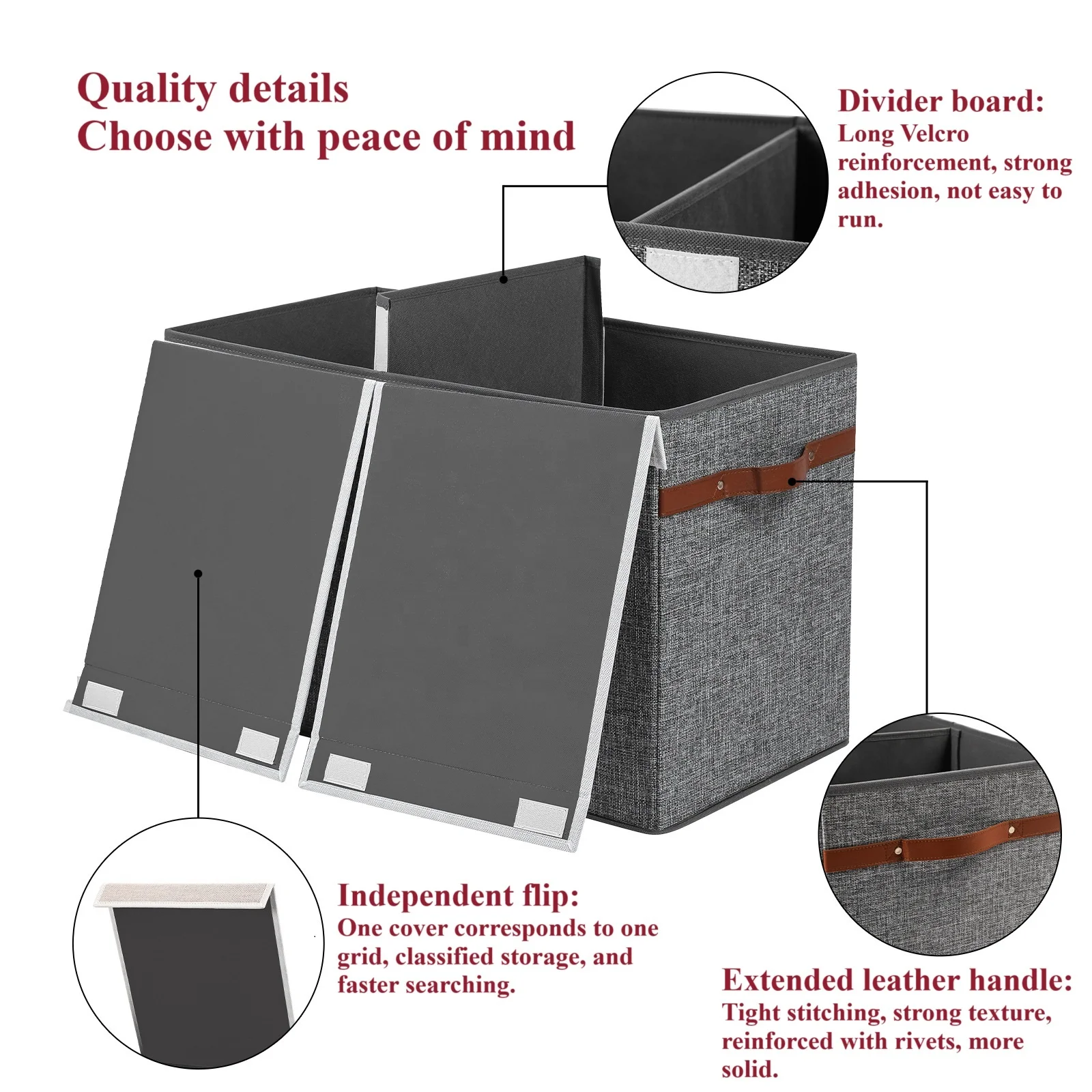 Quality details
Choose with peace of mind

Divider board:
Long Velcro reinforcement, strong adhesion, not easy to run.

Independent flip:
One cover corresponds to one grid, classified storage, and faster searching.

Extended leather handle:
Tight stitching, strong texture, reinforced with rivets, more solid.