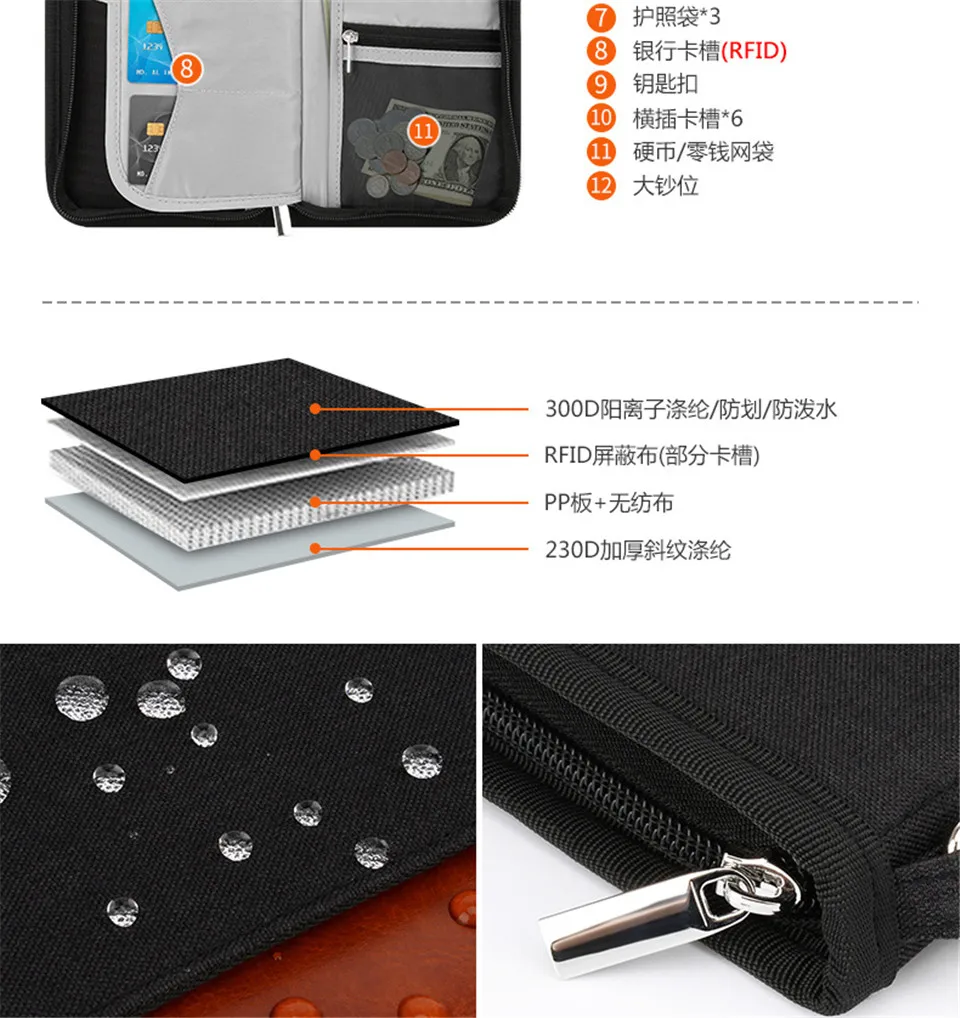 8

11

7 护照袋*3
8 银行卡槽(RFID)
9 钥匙扣
10 横插卡槽*6
11 硬币/零钱网袋
12 大钞位

300D阳离子涤纶/防划/防泼水
RFID屏蔽布(部分卡槽)
PP板+无纺布
230D加厚斜纹涤纶