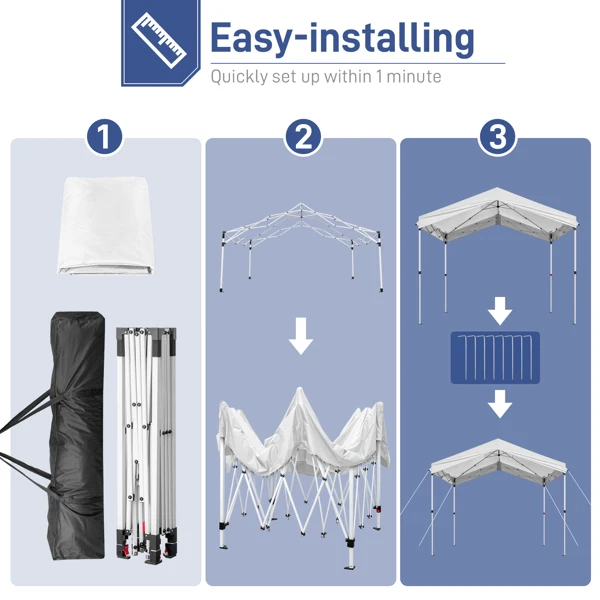 Easy-installing
Quickly set up within 1 minute

1

2

3