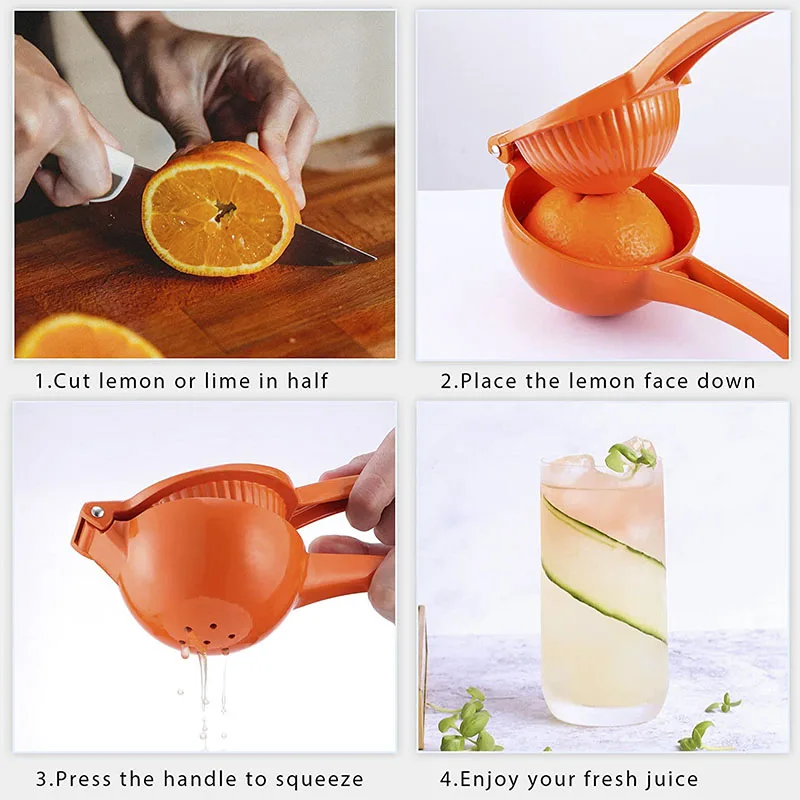 1.Cut lemon or lime in half

2.Place the lemon face down

3.Press the handle to squeeze

4.Enjoy your fresh juice