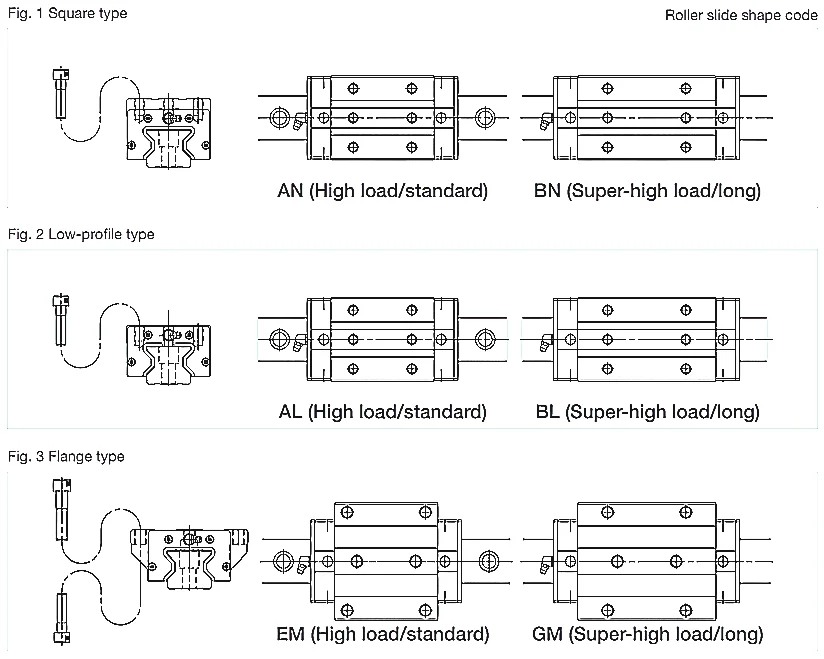 Fig. 1 Square type

Roller slide shape code

AN (High load/standard)

BN (Super-high load/long)

Fig. 2 Low-profile type

AL (High load/standard)

BL (Super-high load/long)

Fig. 3 Flange type

EM (High load/standard)

GM (Super-high load/long)