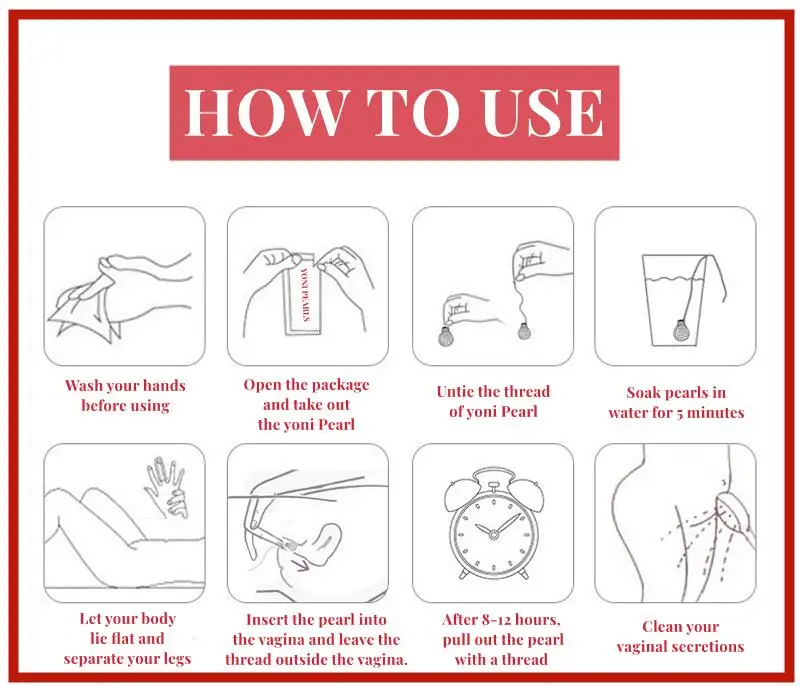 HOW TO USE

YONI PEARLS

Wash your hands before using

Open the package and take out the yoni Pearl

Untie the thread of yoni Pearl

Soak pearls in water for 5 minutes

Let your body lie flat and separate your legs

Insert the pearl into the vagina and leave the thread outside the vagina.

After 8-12 hours, pull out the pearl with a thread

Clean your vaginal secretions