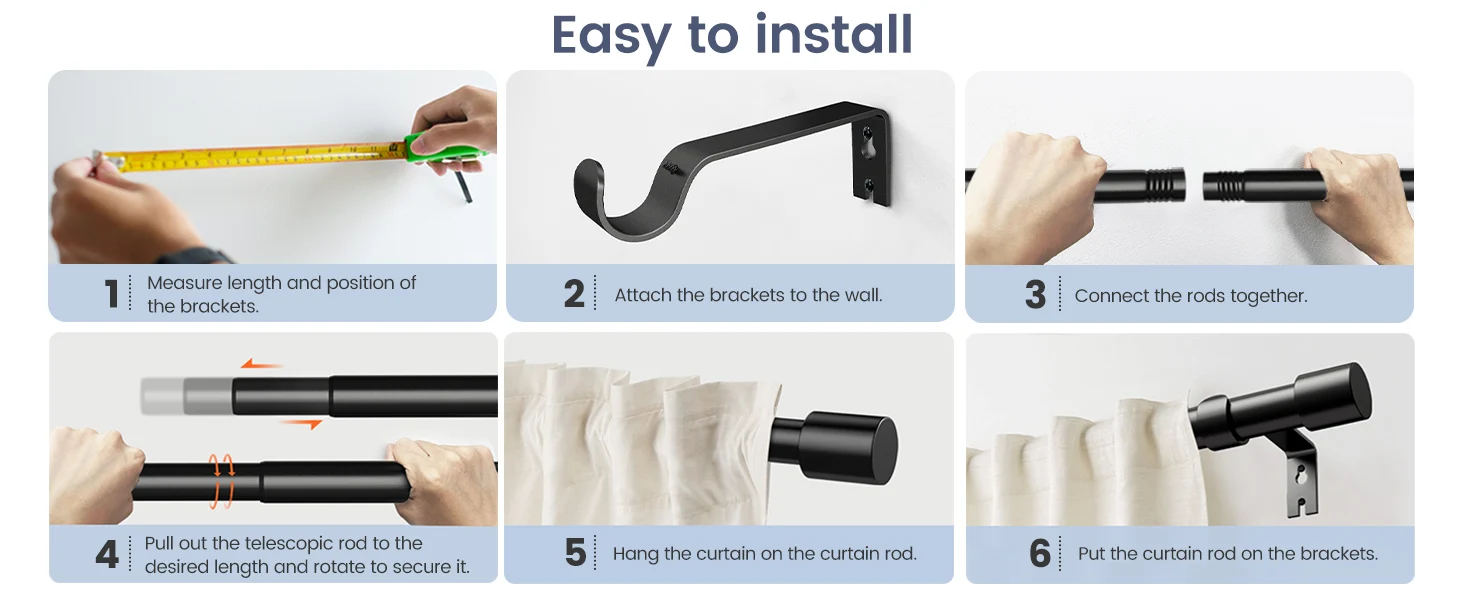 Easy to install

1 Measure length and position of the brackets.

2 Attach the brackets to the wall.

3 Connect the rods together.

4 Pull out the telescopic rod to the desired length and rotate to secure it.

5 Hang the curtain on the curtain rod.

6 Put the curtain rod on the brackets.