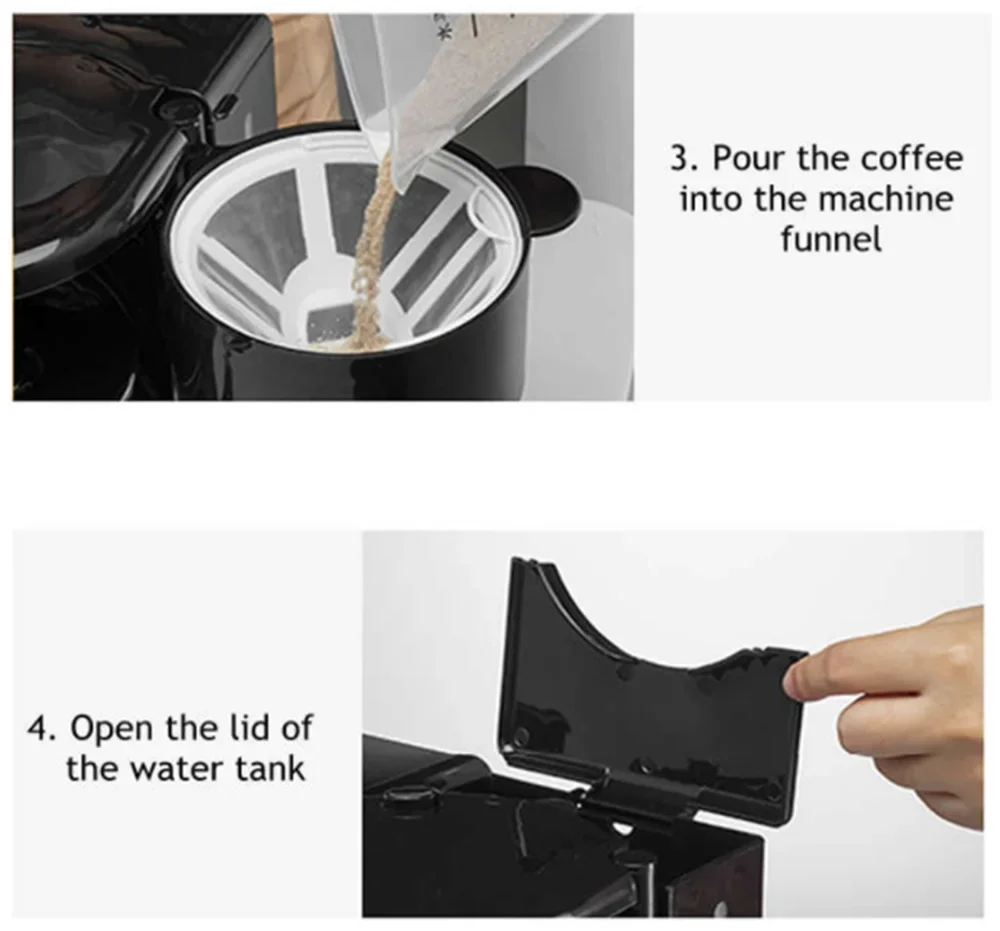 3. Pour the coffee into the machine funnel

4. Open the lid of the water tank